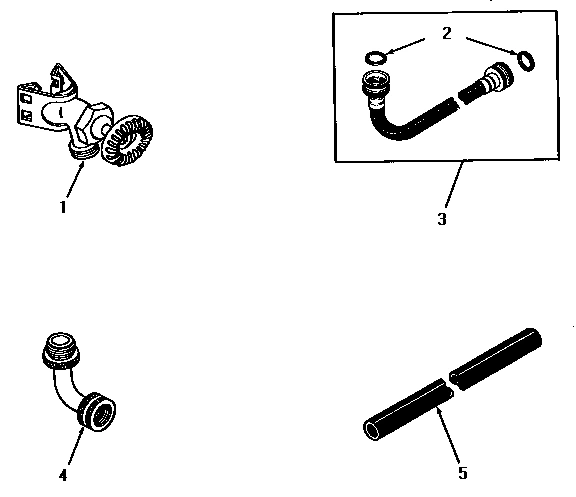 2

1

3

4

5