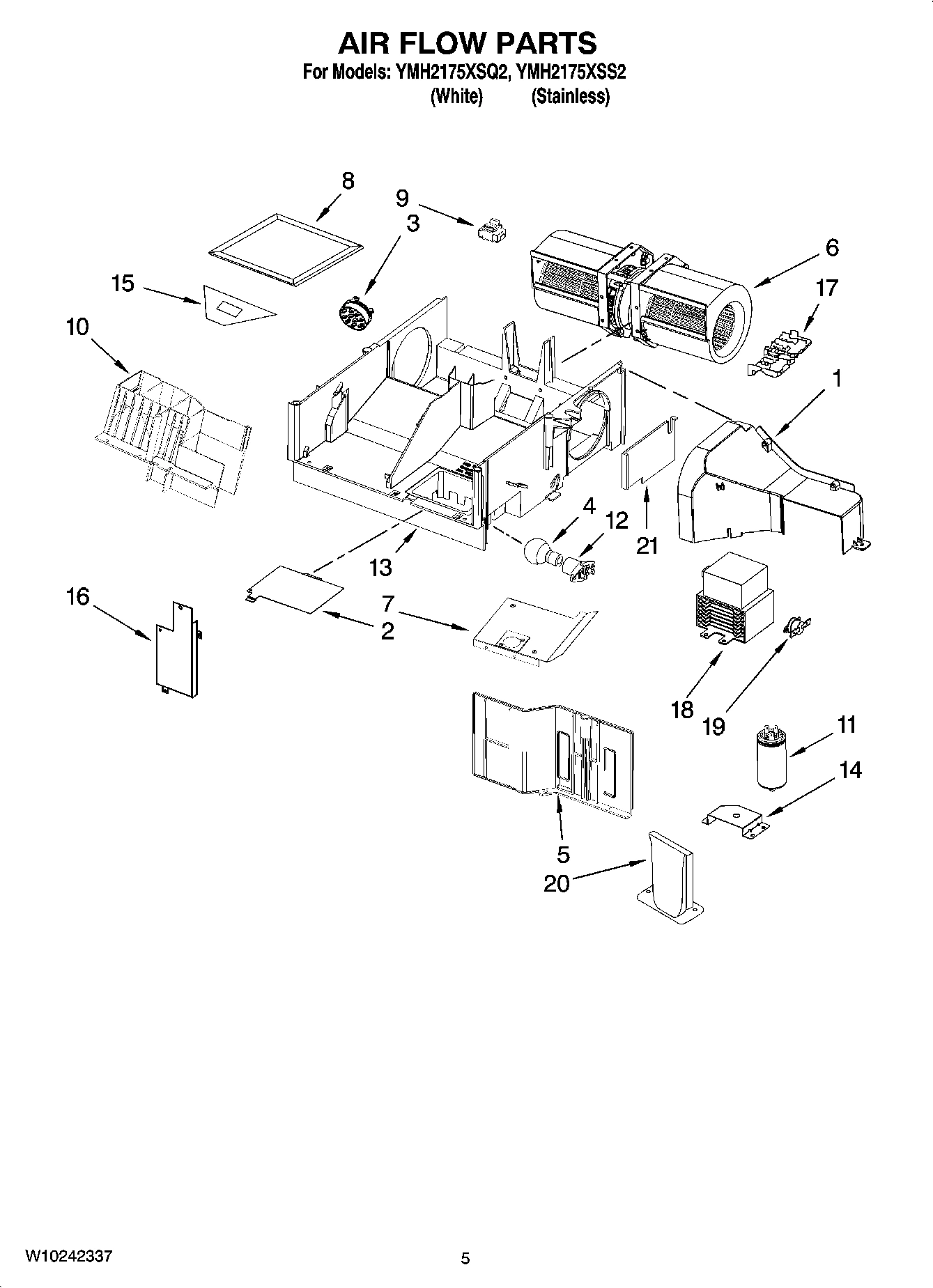 AIR FLOW PARTS
For Models: YMH2175XSQ2, YMH2175XSS2
(White) (Stainless)

8
9
3
6
15
17
10
1
4
12
21
13
16
7
2
18
19
11
14
5
20

W10242337

5