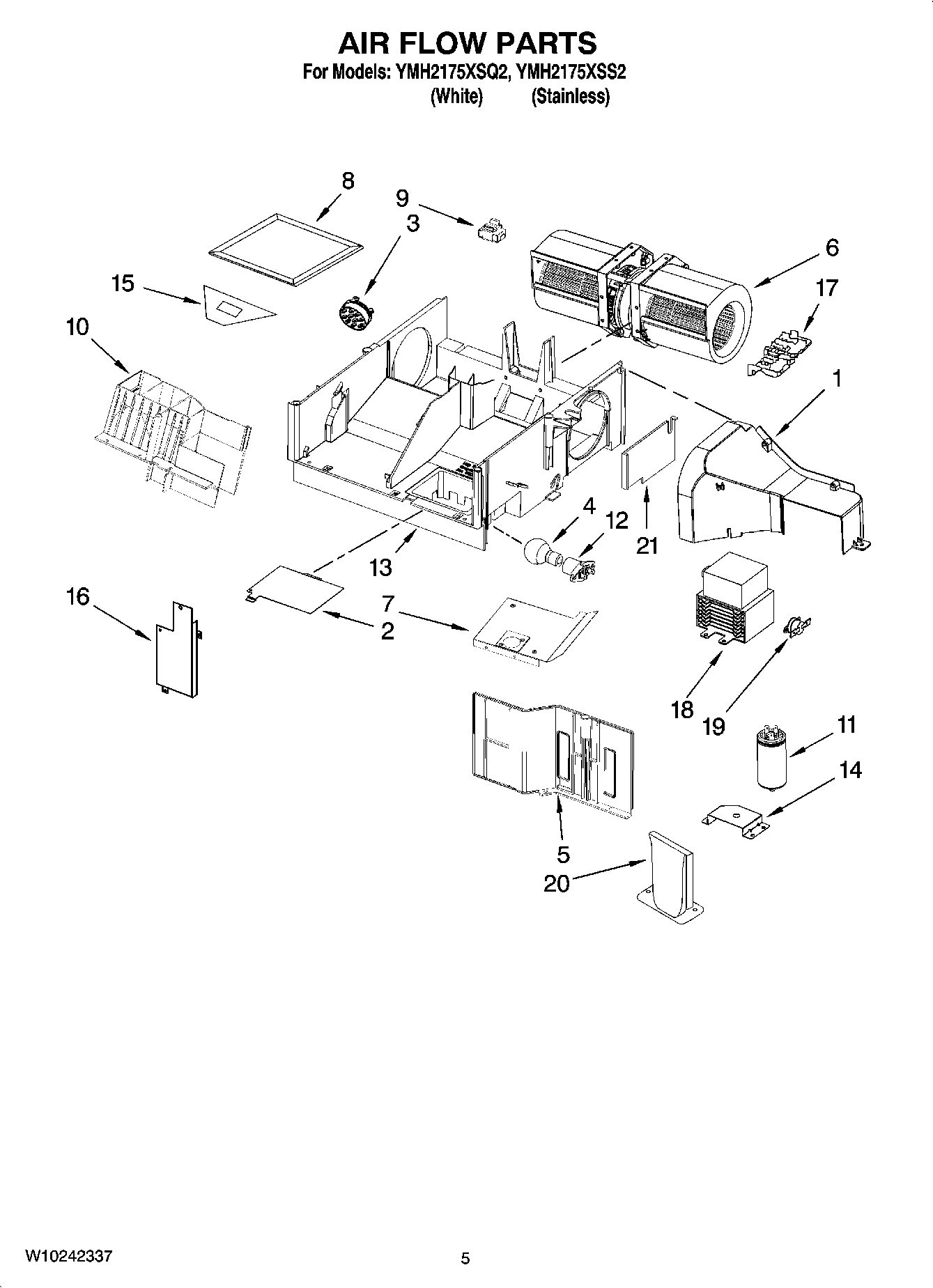 AIR FLOW PARTS
For Models: YMH2175XSQ2, YMH2175XSS2
(White) (Stainless)

8
9
3
6
15
17
10
1
4
12
21
13
16
7
2
18
19
11
14
5
20

W10242337

5