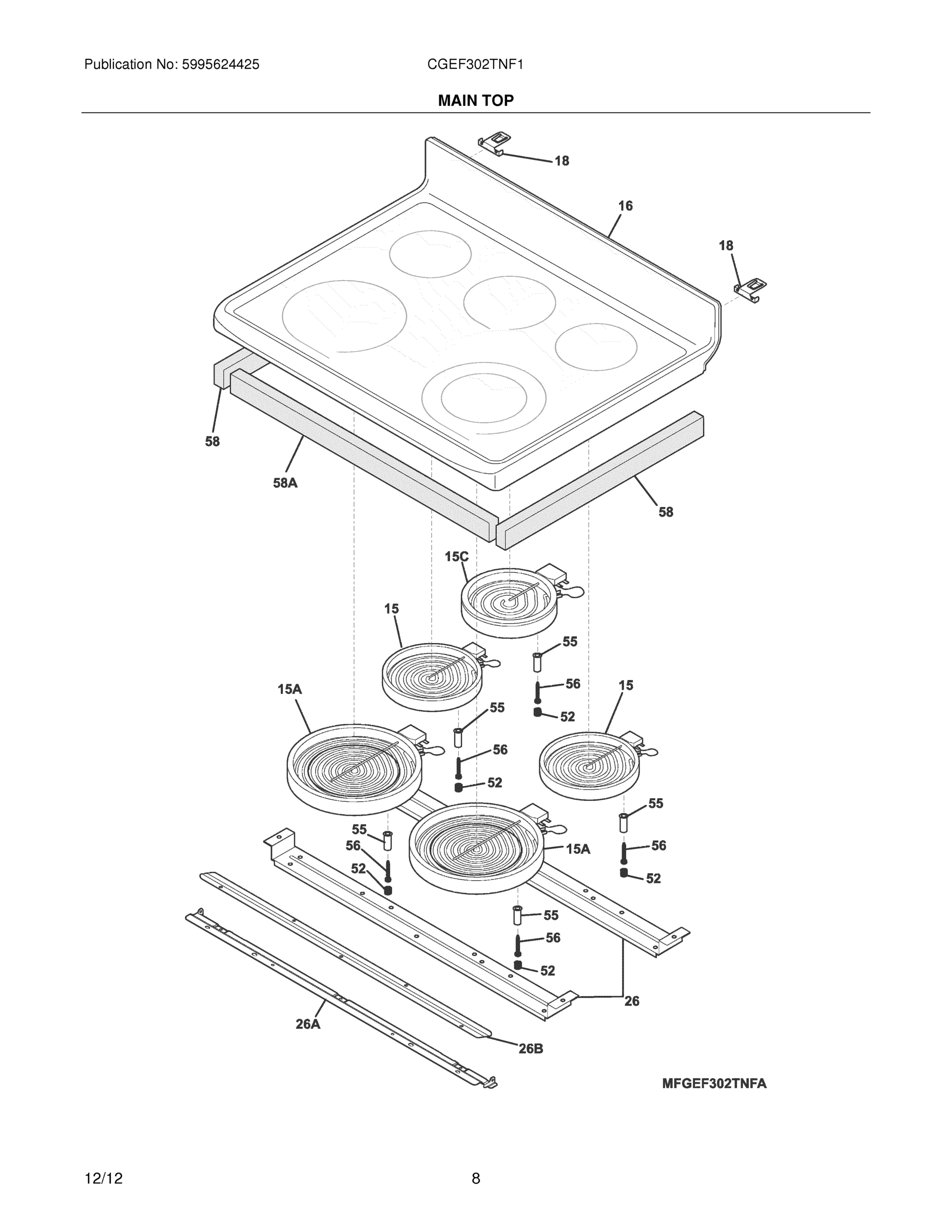 Publication No: 5995624425 CGEF302TNF1

MAIN TOP

18
16
18
58
58A
58
15C
15
55
56
52
15A
15
55
56
52
55
56
52
15A
55
56
52
55
56
52
26
26A
26B

MFGEF302TNFA

12/12 8