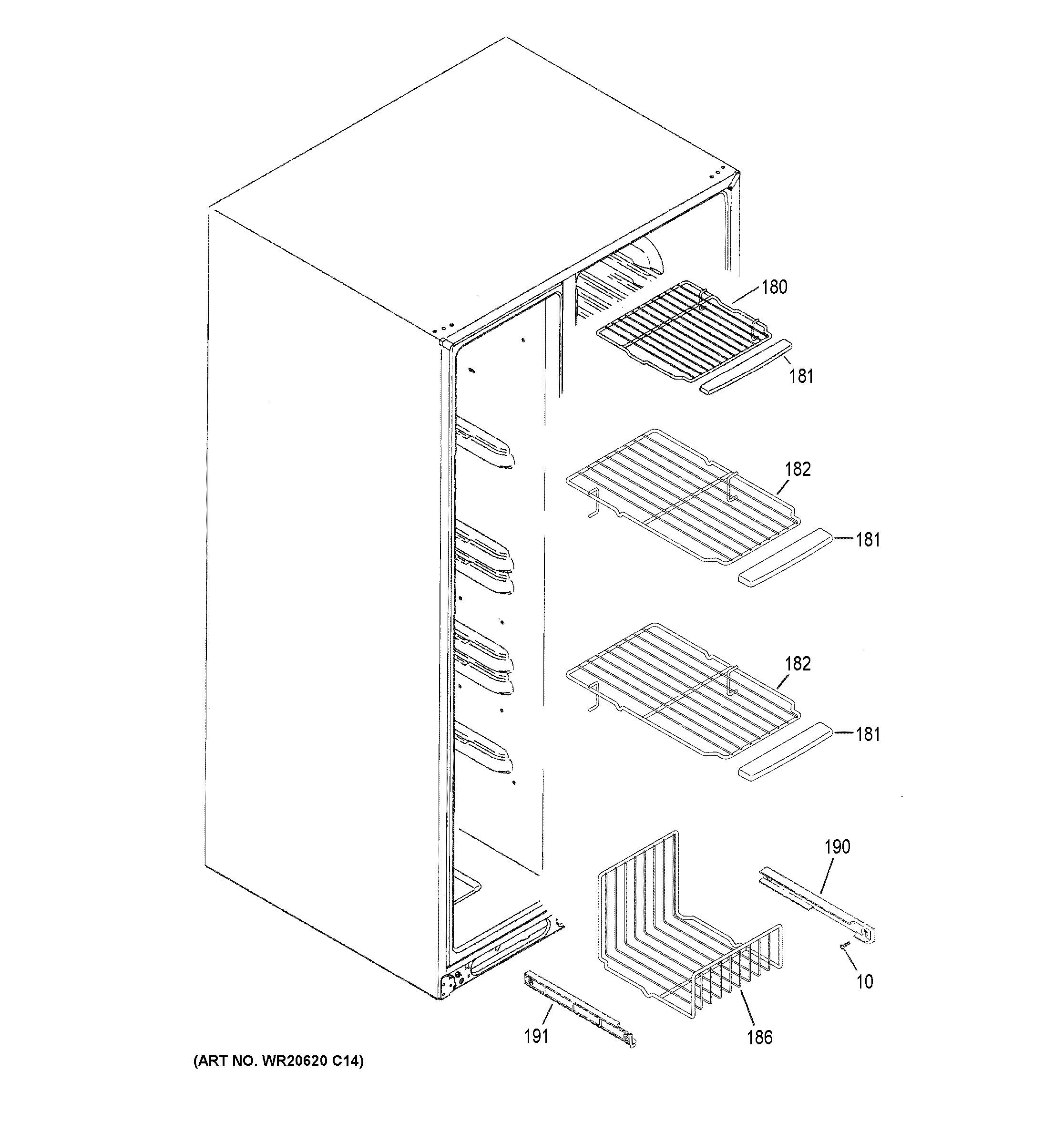 180

181

182

181

182

181

190

10

191

186

(ART NO. WR20620 C14)