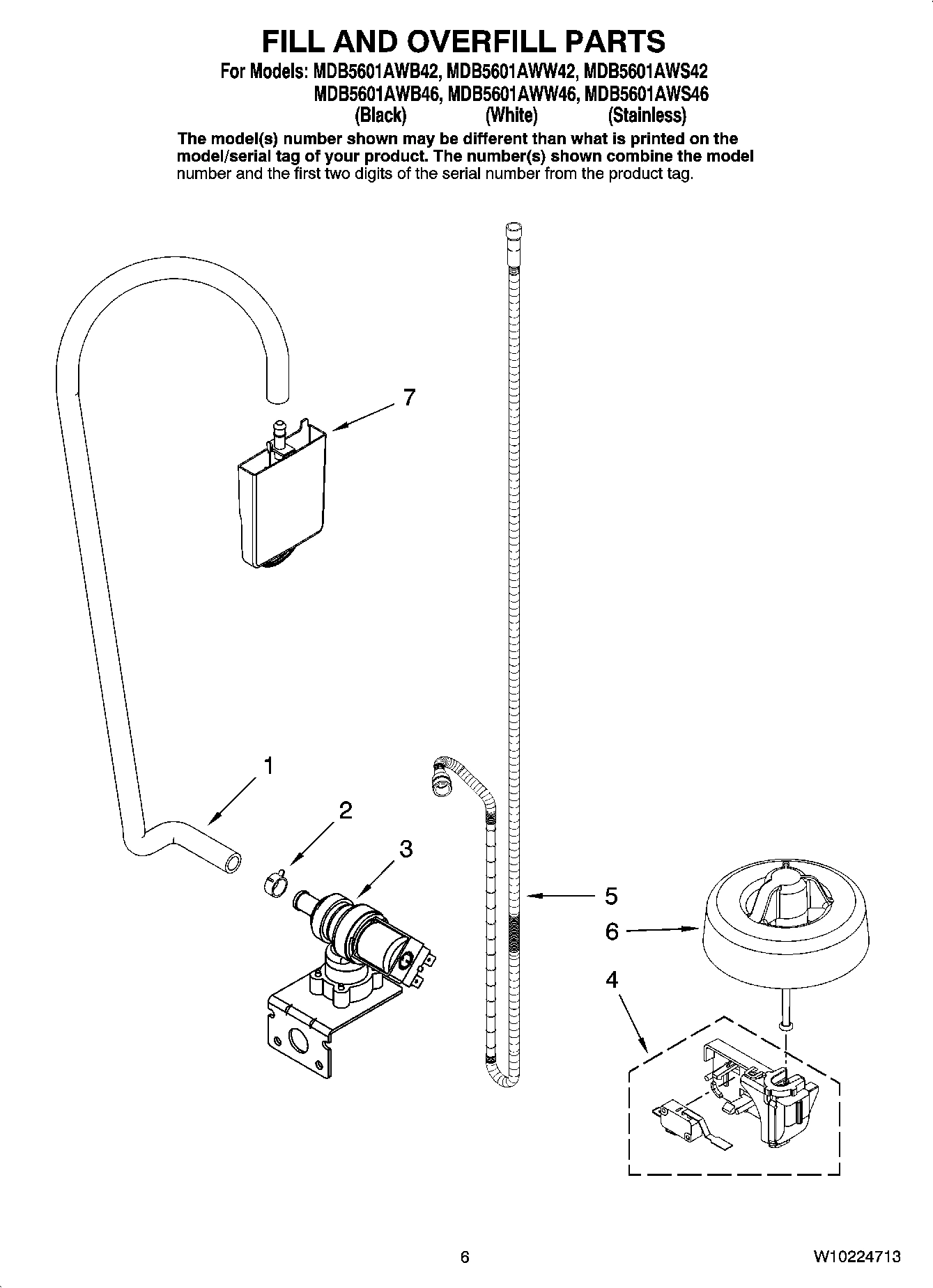 FILL AND OVERFILL PARTS

For Models: MDB5601AWB42, MDB5601AWW42, MDB5601AWS42
MDB5601AWB46, MDB5601AWW46, MDB5601AWS46
(Black) (White) (Stainless)

The model(s) number shown may be different than what is printed on the model/serial tag of your product. The number(s) shown combine the model number and the first two digits of the serial number from the product tag.

7

1

2

3

5

6

4

6

W10224713