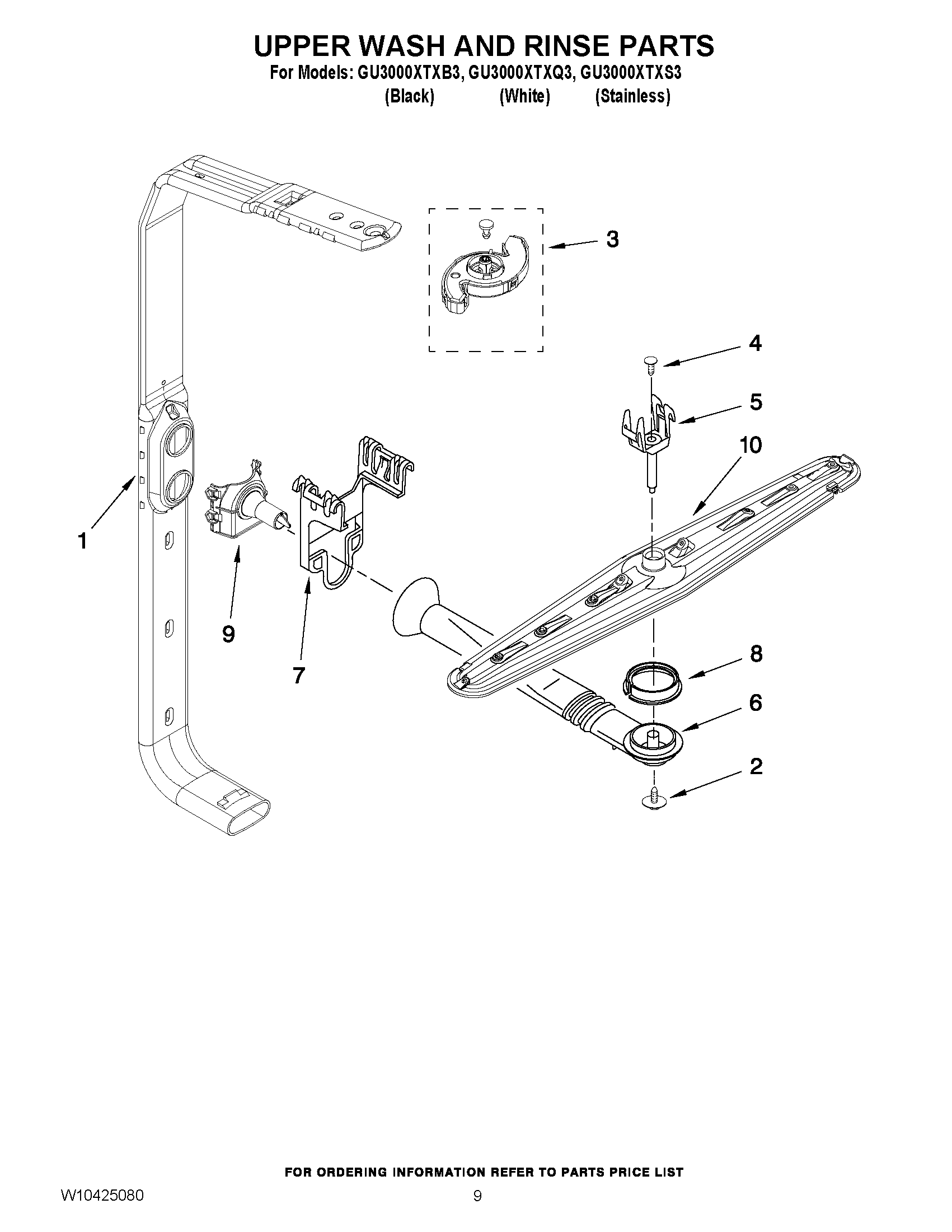 UPPER WASH AND RINSE PARTS

For Models: GU3000XTXB3, GU3000XTXQ3, GU3000XTXS3
(Black) (White) (Stainless)

3

4

5

10

1

9

7

8

6

2

FOR ORDERING INFORMATION REFER TO PARTS PRICE LIST

W10425080

9