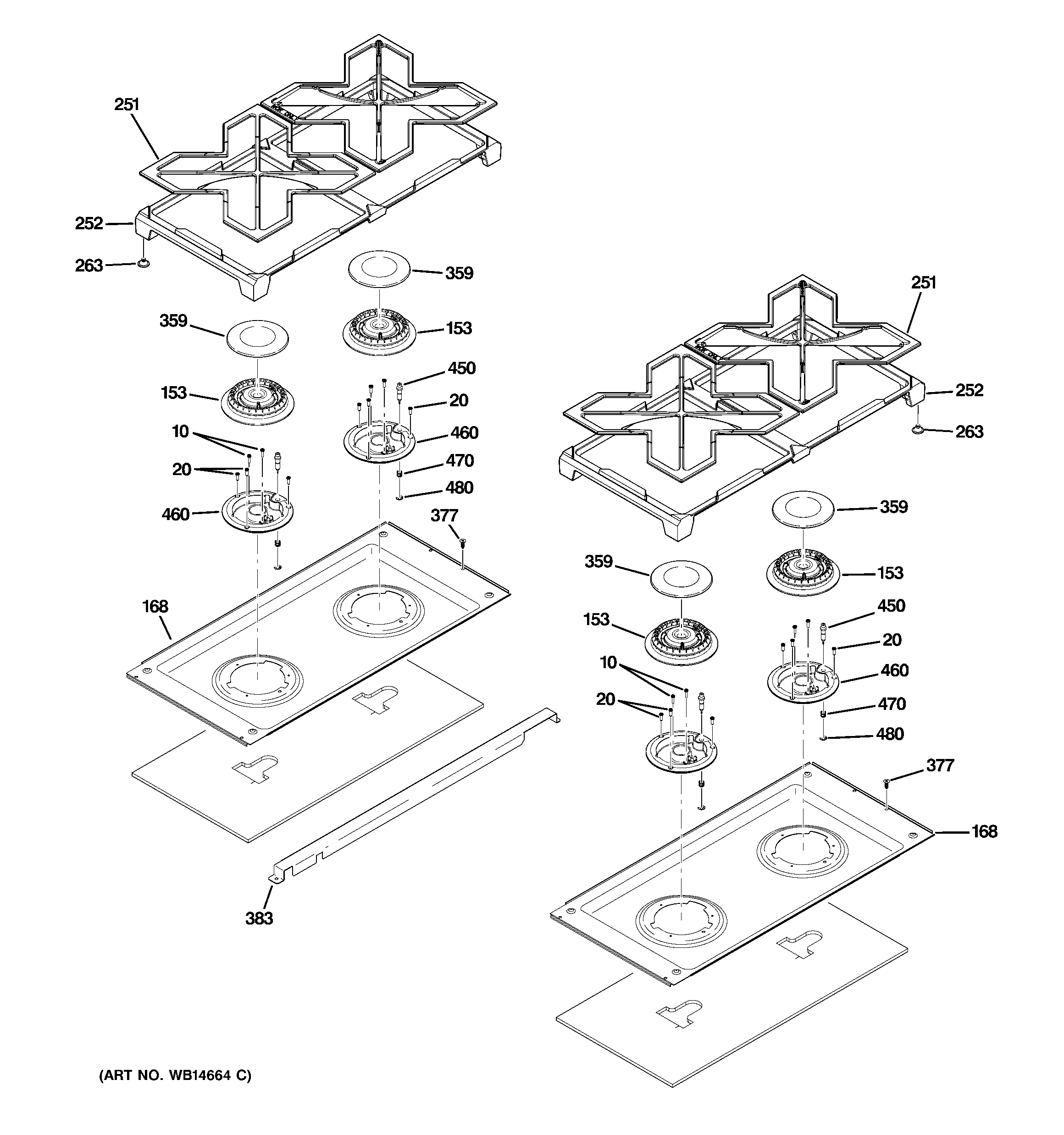 251
252
263
359
359
153
153
450
20
10
460
20
470
480
460
377
168
383
251
252
263
359
359
153
153
450
20
10
460
20
470
480
377
168

(ART NO. WB14664 C)