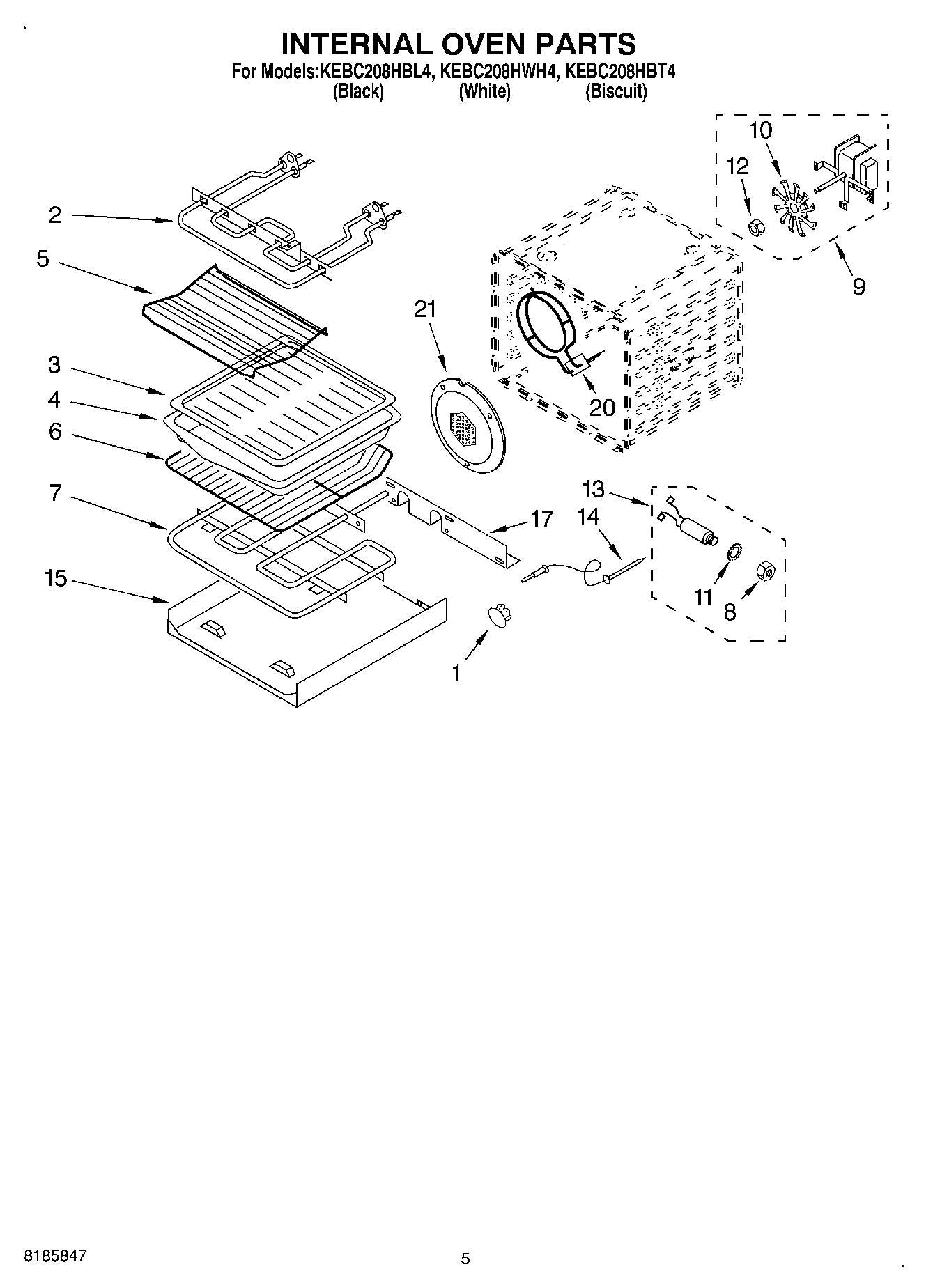 INTERNAL OVEN PARTS
For Models:KEBC208HBL4, KEBC208HWH4, KEBC208HBT4
(Black) (White) (Biscuit)

10
12
2
5
9
21
3
4
6
20
7
13
17
14
15
11
8
1

8185847
5