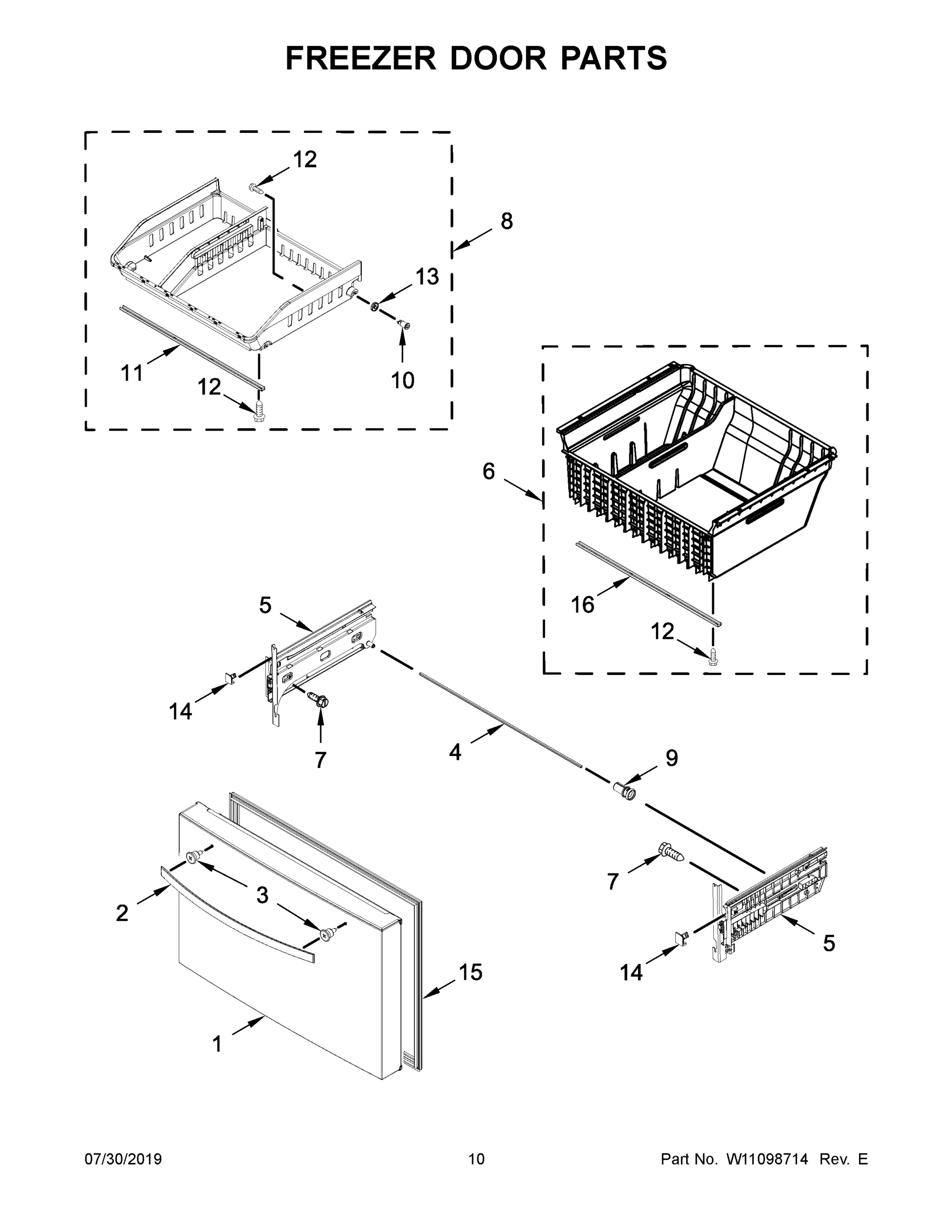 FREEZER DOOR PARTS

12
8
13
11
12
10
6
16
12
5
14
7
4
9
7
2
3
5
14
15
1

07/30/2019
10
Part No. W11098714 Rev. E