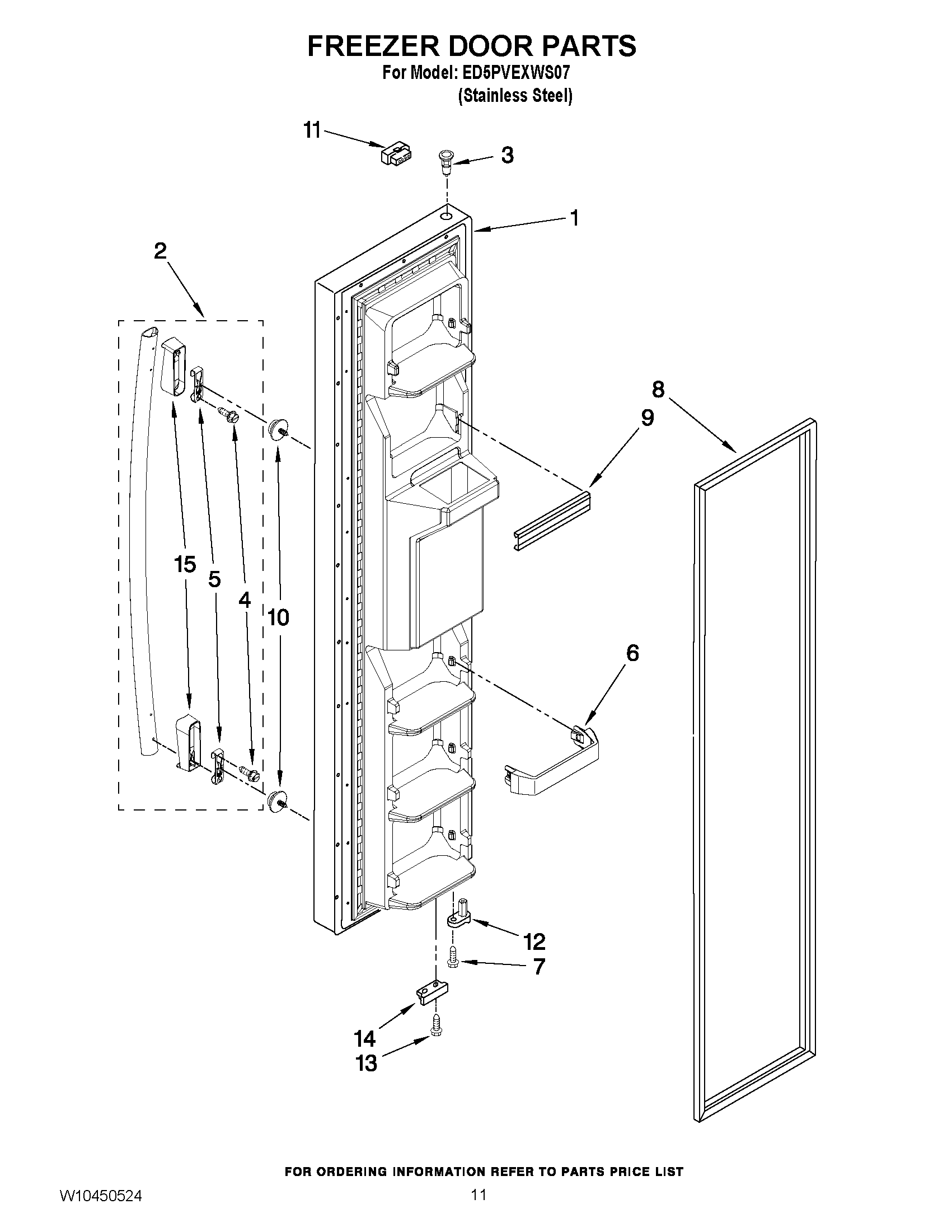 FREEZER DOOR PARTS
For Model: ED5PVEXWS07
(Stainless Steel)

11
3
1
2
8
9
15
5
4
10
6
12
7
14
13

FOR ORDERING INFORMATION REFER TO PARTS PRICE LIST

W10450524
11