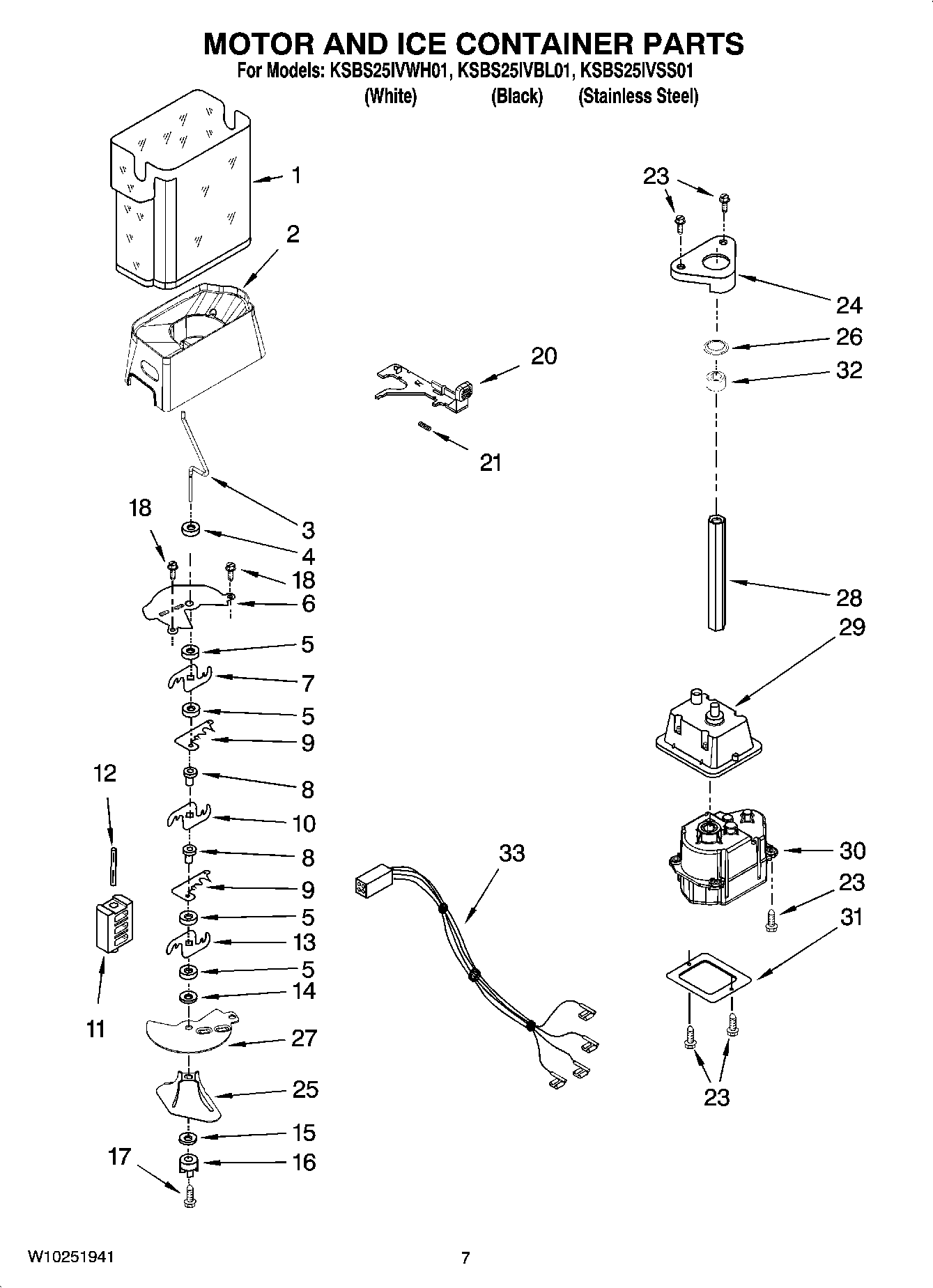 MOTOR AND ICE CONTAINER PARTS
For Models: KSBS25IVWH01, KSBS25IVBL01, KSBS25IVSS01
(White) (Black) (Stainless Steel)

1
2
3
18
4
18
6
5
7
5
9
12
8
10
8
9
5
13
5
14
11
27
25
15
17
16

20
21
33

23
24
26
32
28
29
30
23
31
23

W10251941
7