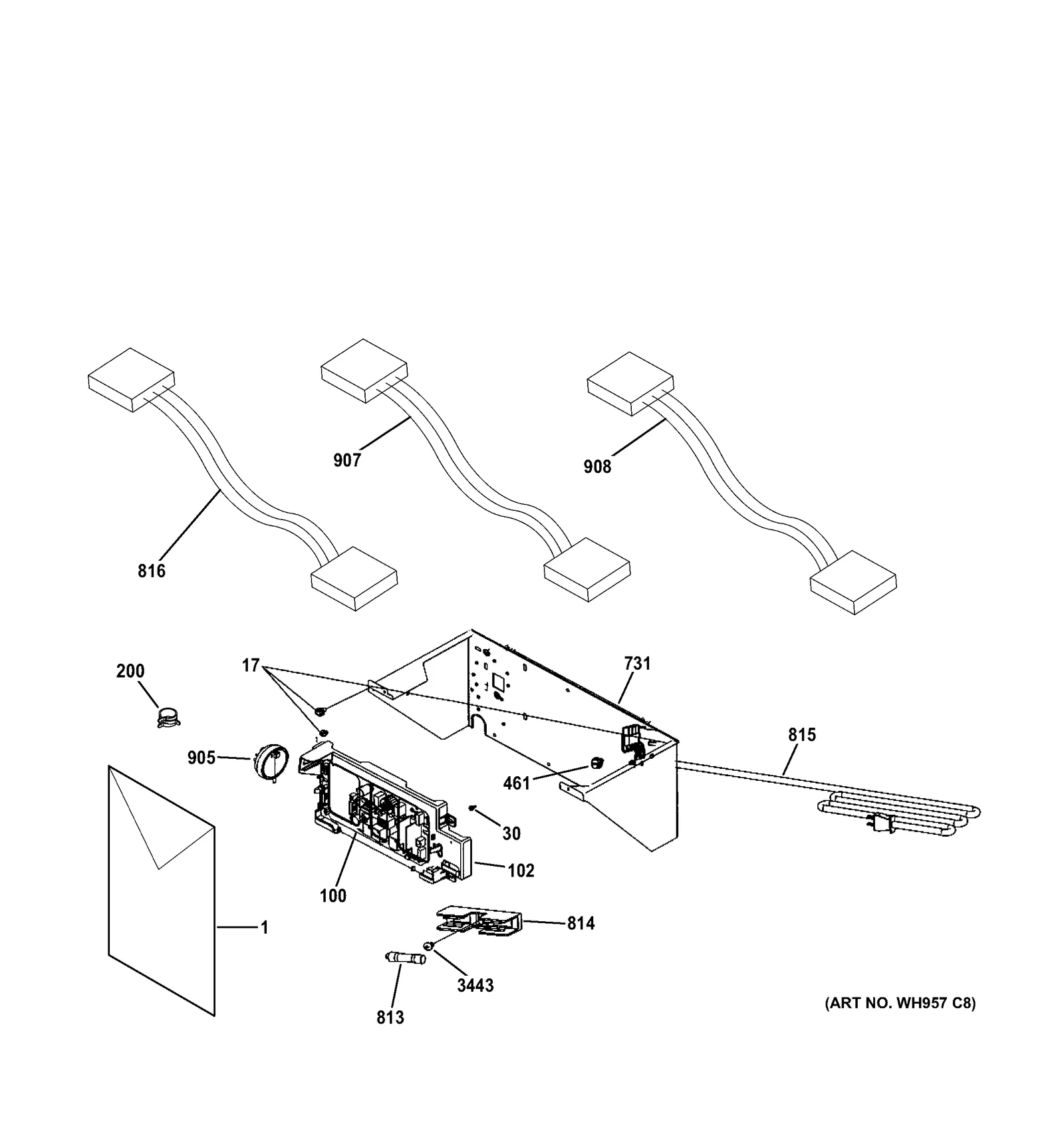 907

908

816

200

17

731

815

905

461

30

102

100

1

814

3443

813

(ART NO. WH957 C8)