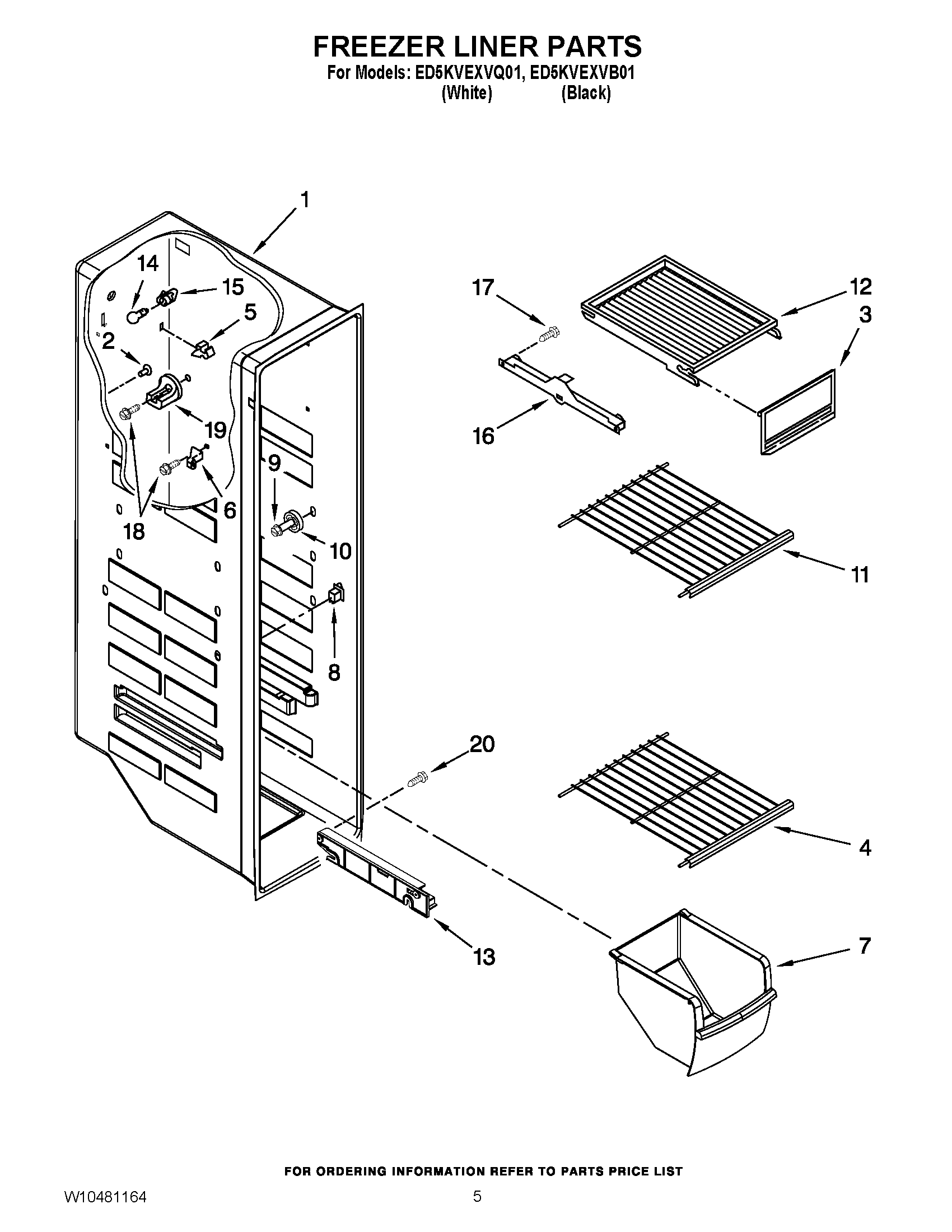 FREEZER LINER PARTS
For Models: ED5KVEXVQ01, ED5KVEXVB01
(White) (Black)

1
14
15
5
2
19
6
18
9
10
8
17
12
3
16
11
20
4
13
7

FOR ORDERING INFORMATION REFER TO PARTS PRICE LIST

W10481164

5