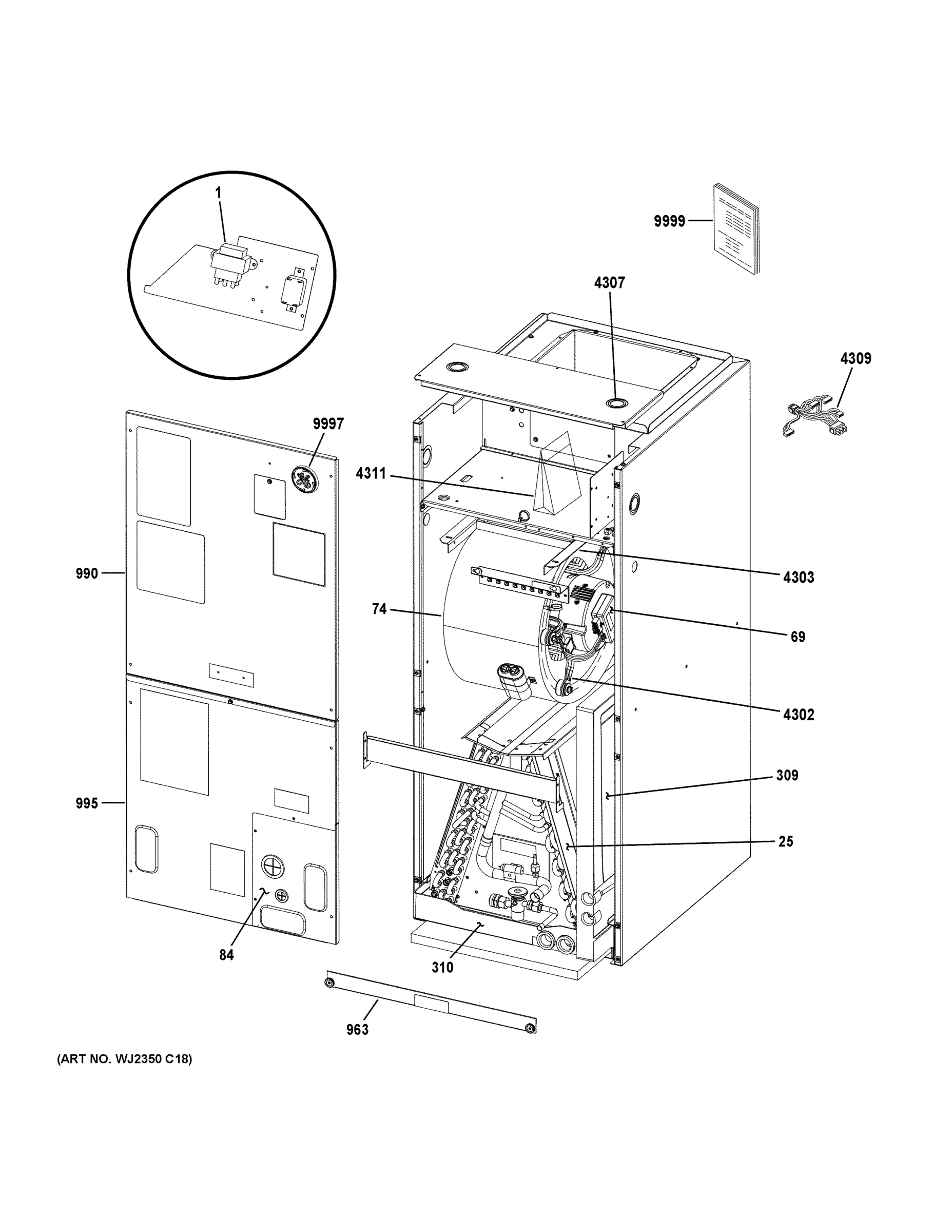 1

9999

4307

4309

9997

4311

990

4303

74

69

4302

309

995

25

84

310

963

(ART NO. WJ2350 C18)