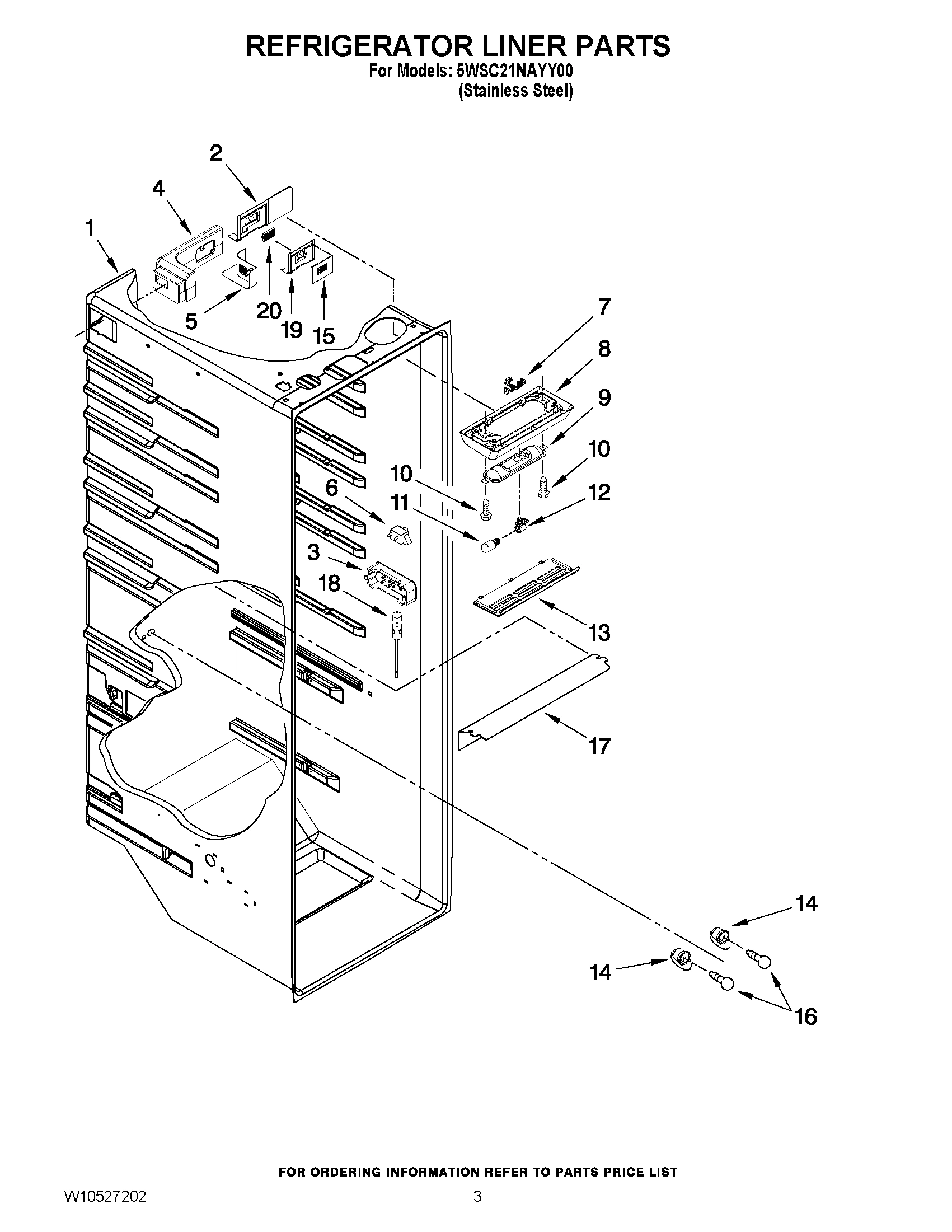 REFRIGERATOR LINER PARTS
For Models: 5WSC21NAYY00
(Stainless Steel)

2
4
1
5
20
19
15
7
8
9
10
10
6
11
12
3
18
13
17
14
14
16

FOR ORDERING INFORMATION REFER TO PARTS PRICE LIST
W10527202
3