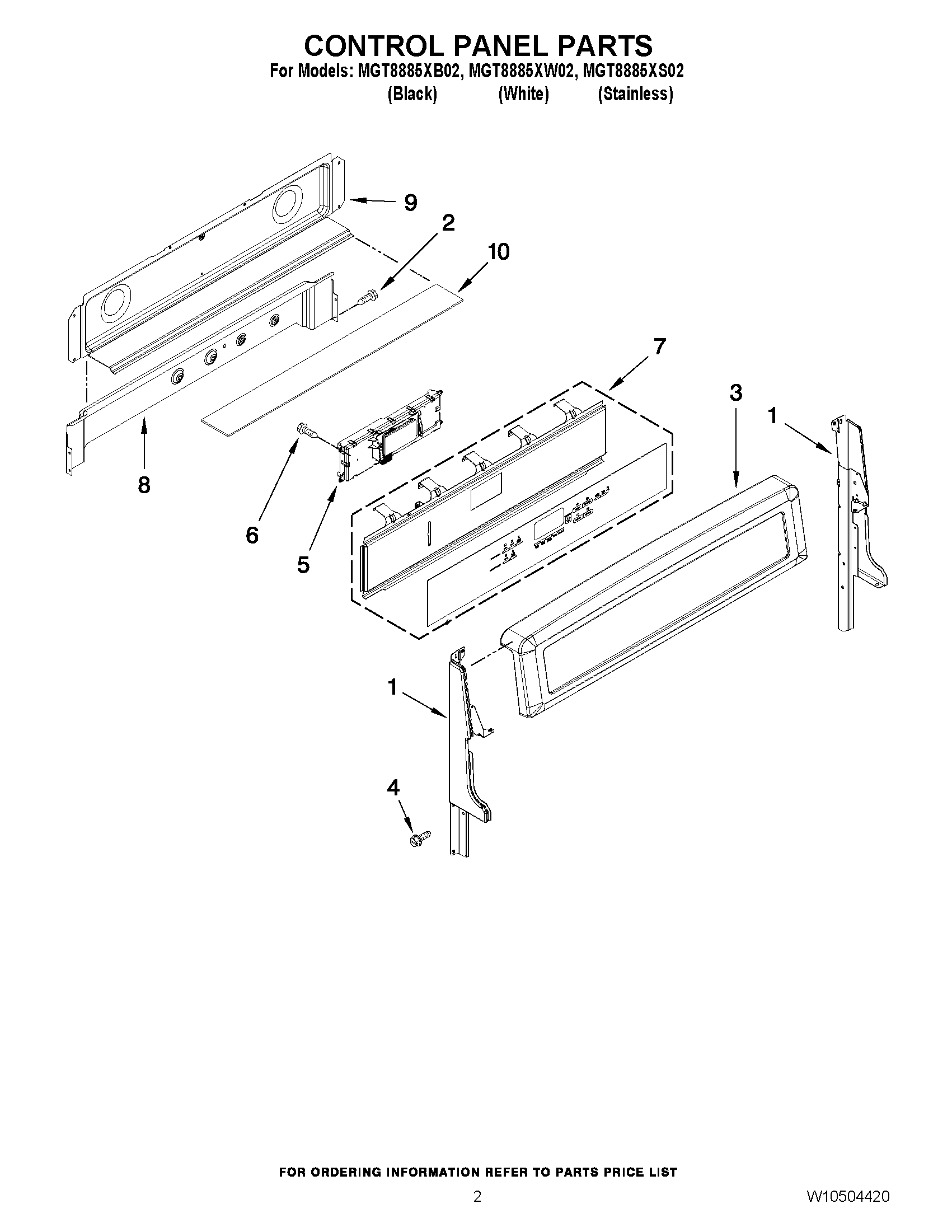 CONTROL PANEL PARTS
For Models: MGT8885XB02, MGT8885XW02, MGT8885XS02
(Black) (White) (Stainless)

9
2
10
7
3
1
8
6
5
1
4

FOR ORDERING INFORMATION REFER TO PARTS PRICE LIST

2

W10504420