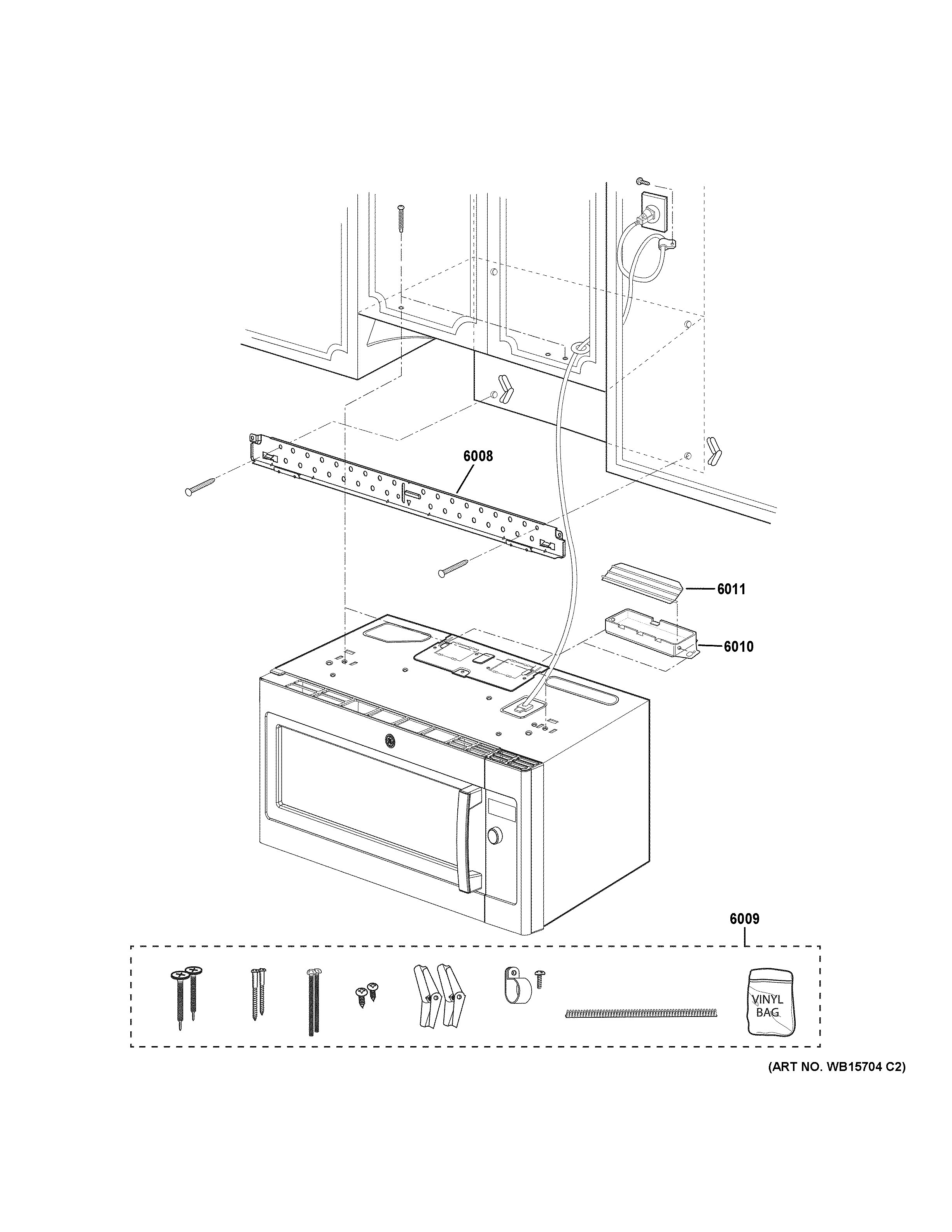 6008

6011

6010

6009

VINYL BAG

(ART NO. WB15704 C2)