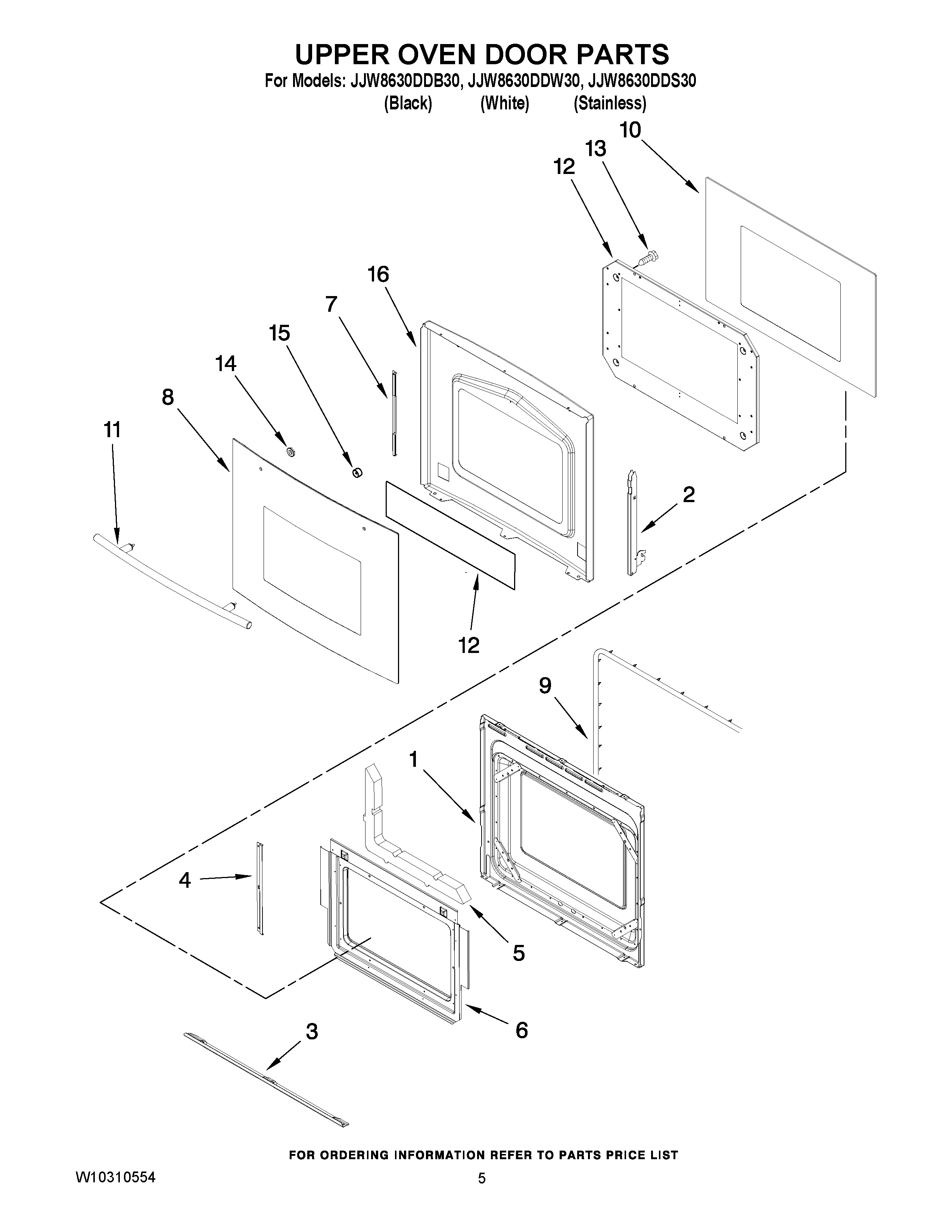 UPPER OVEN DOOR PARTS

For Models: JJW8630DDB30, JJW8630DDW30, JJW8630DDS30
(Black) (White) (Stainless)

10
13
12
16
7
15
14
8
11
2
12
9
1
4
5
6
3

FOR ORDERING INFORMATION REFER TO PARTS PRICE LIST

W10310554
5