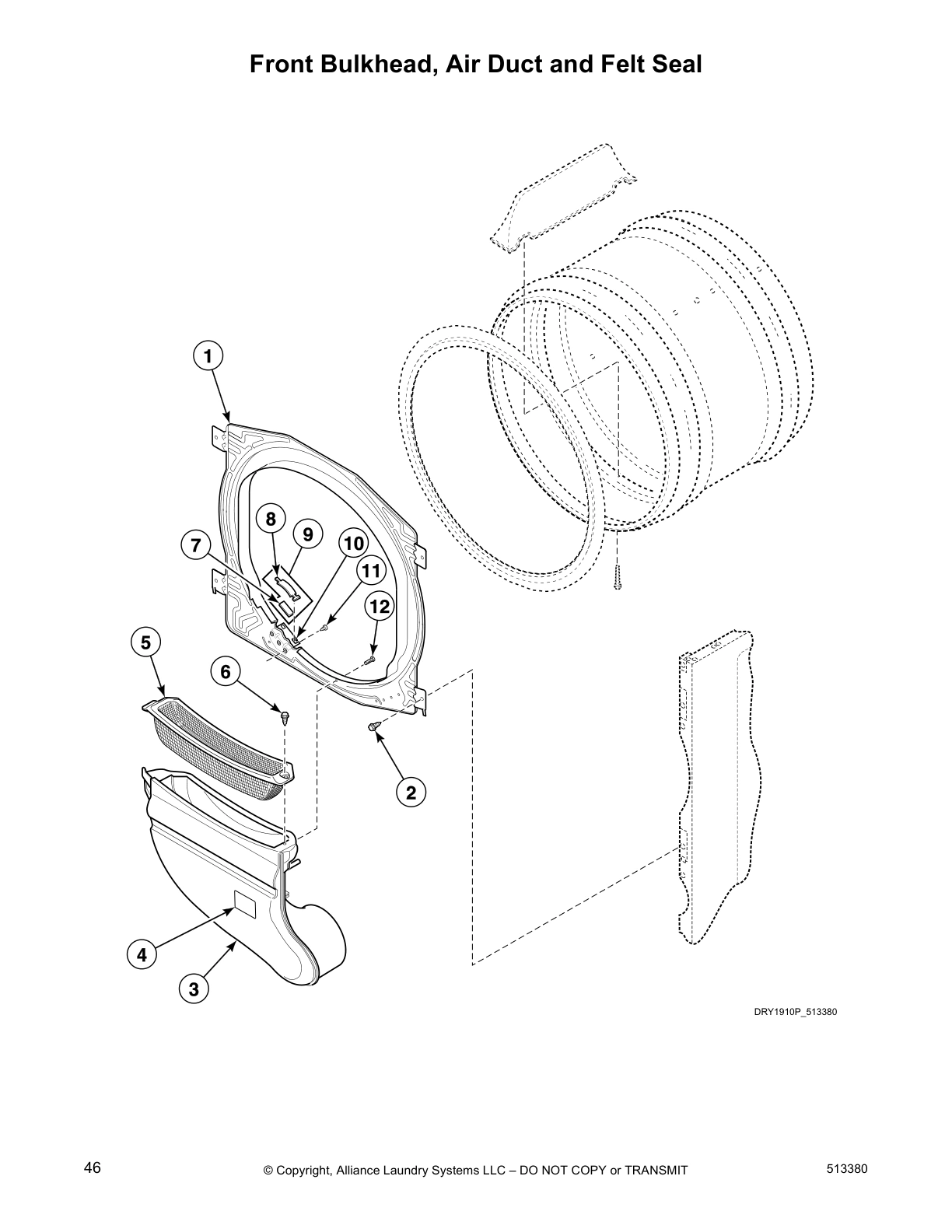 Front Bulkhead, Air Duct and Felt Seal

1

8

9

7

10

11

12

5

6

2

4

3

DRY1910P_513380

46

© Copyright, Alliance Laundry Systems LLC – DO NOT COPY or TRANSMIT

513380