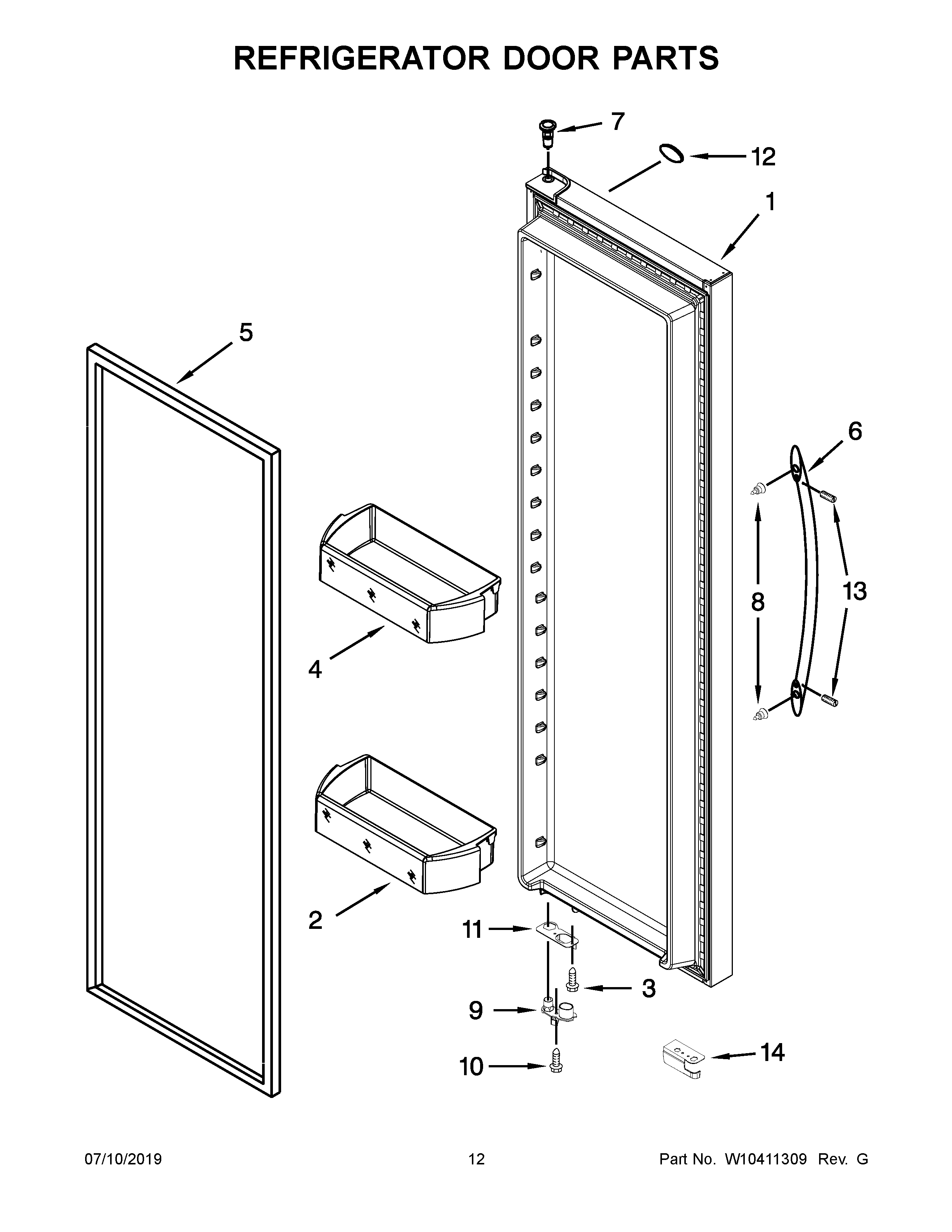 REFRIGERATOR DOOR PARTS

7
12
1
5
6
8
13
4
2
11
3
9
10
14

07/10/2019
12
Part No. W10411309 Rev. G