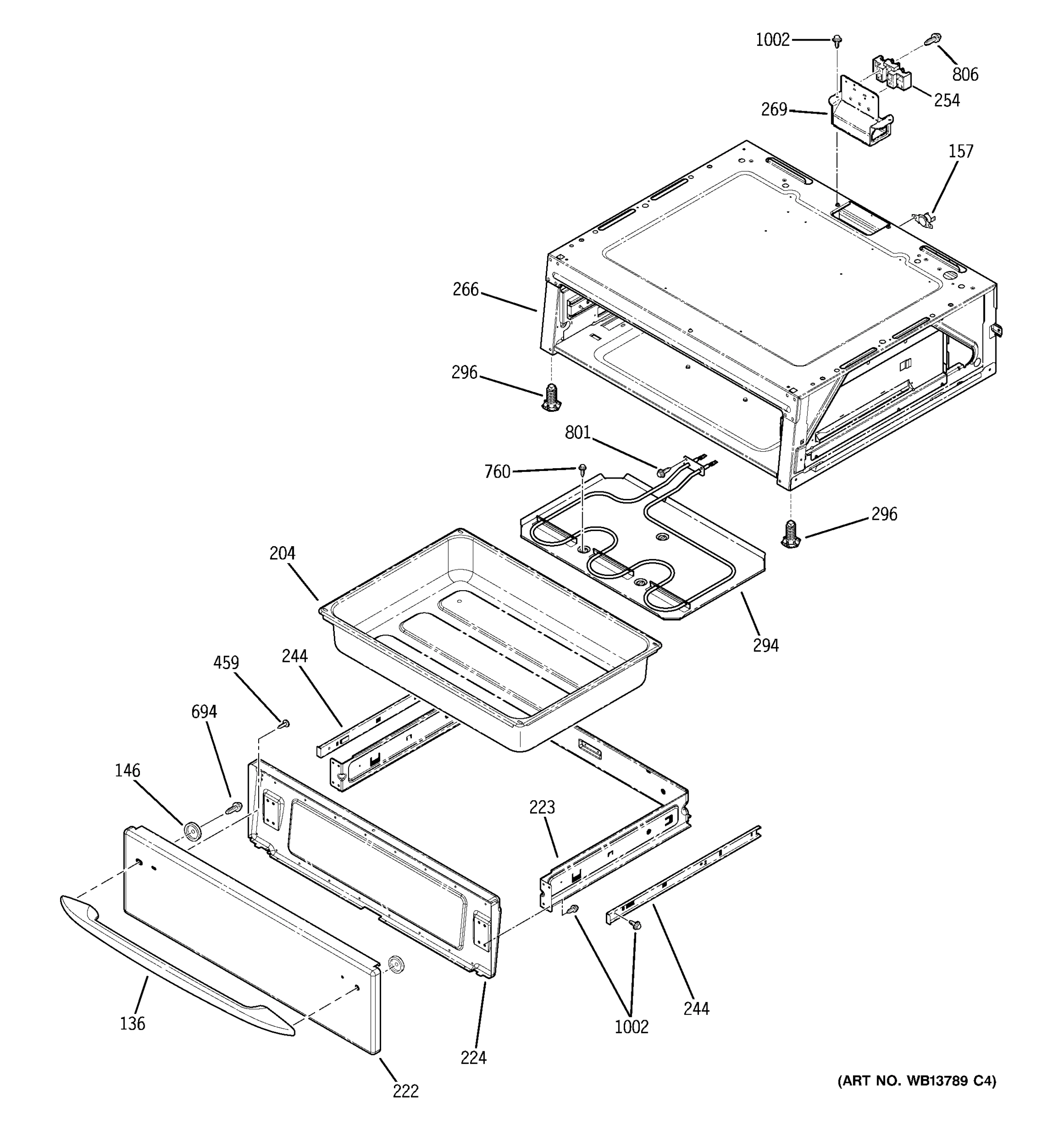 1002
806
254
269
157
266
296
801
760
296
204
294
459
244
694
146
223
136
224
1002
244
222
(ART NO. WB13789 C4)