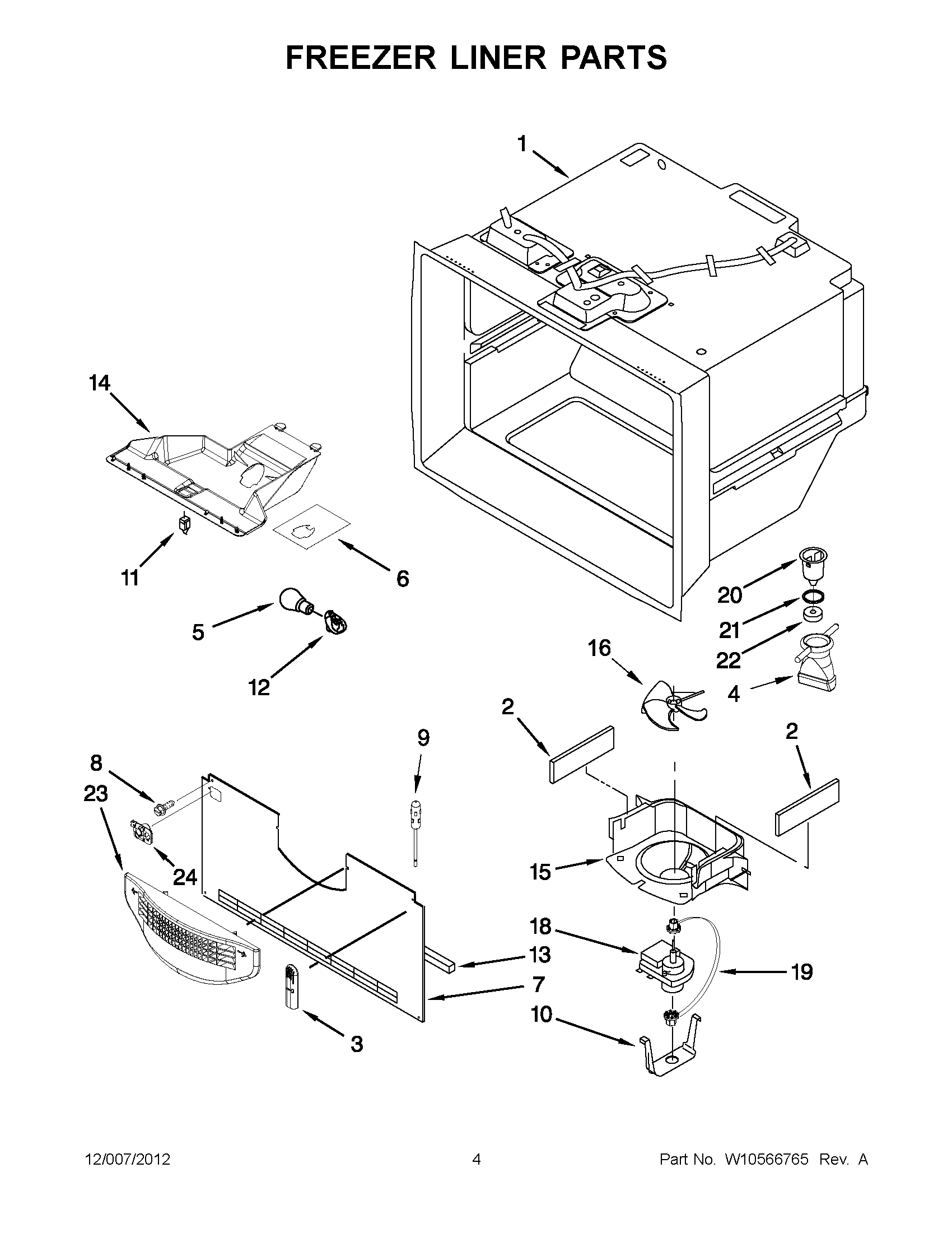 FREEZER LINER PARTS

1

14

11

6

5

12

20

21

22

16

4

2

2

9

8

23

24

15

18

13

19

7

10

3

12/007/2012

4

Part No. W10566765 Rev. A