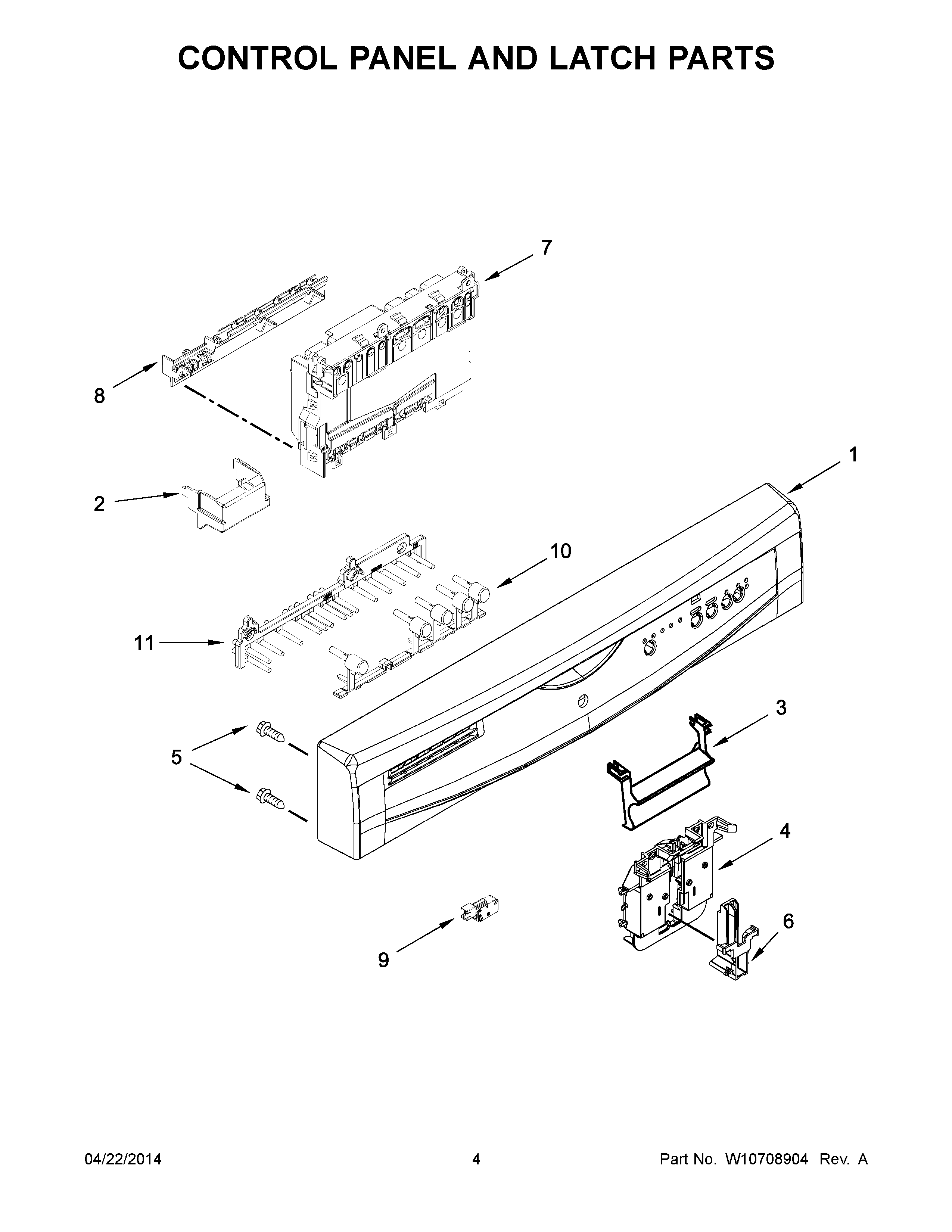 CONTROL PANEL AND LATCH PARTS

7

8

1

2

10

11

3

5

4

6

9

04/22/2014 4 Part No. W10708904 Rev. A