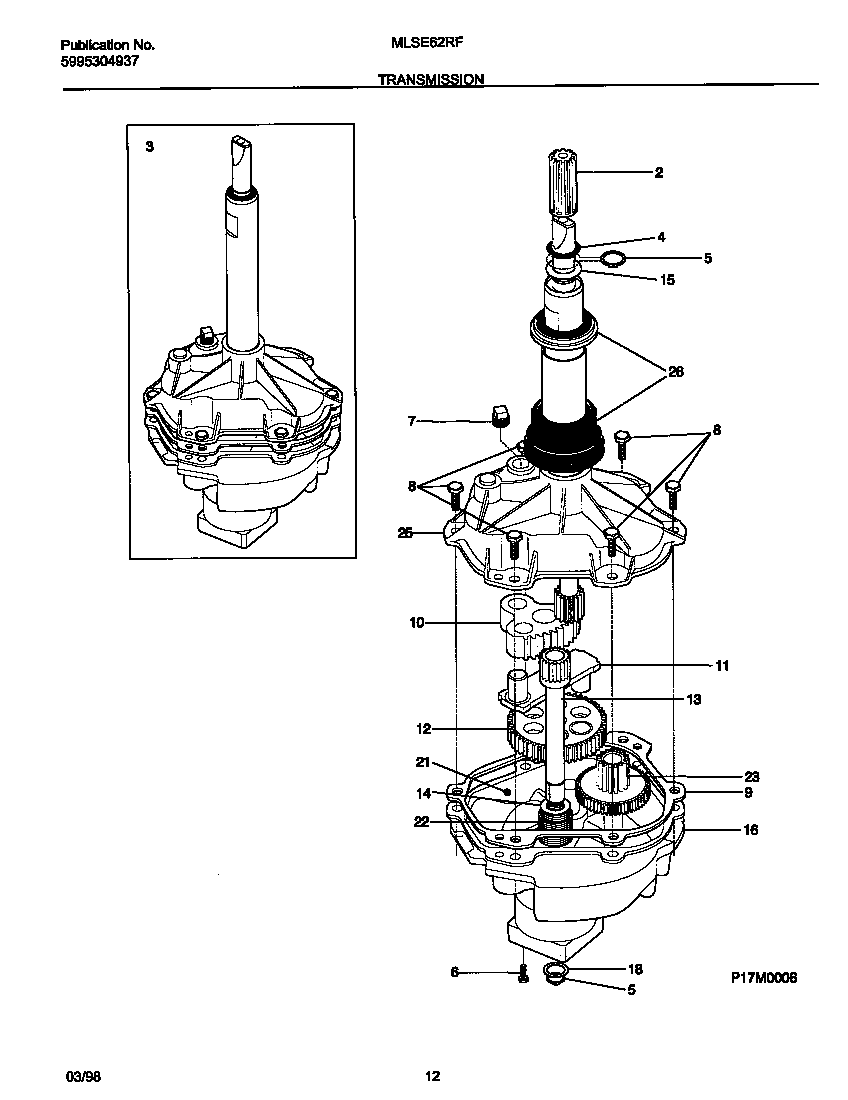 Publication No.
5995304937

MLSE62RF

TRANSMISSION

3

2
4
5
15
26
7
8
8
25
10
11
13
12
21
14
22
23
9
16
6
18
5

P17M0006

03/98

12