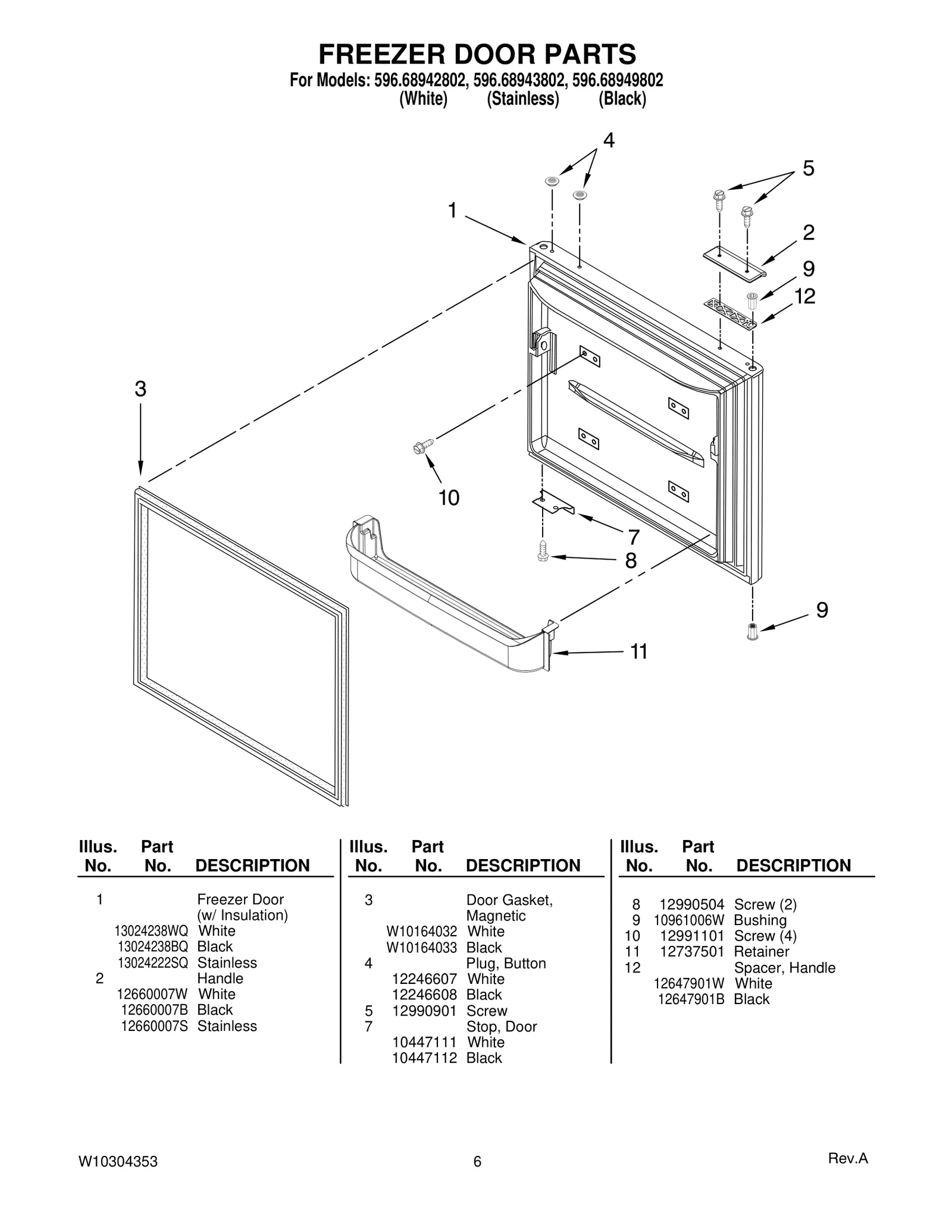 FREEZER DOOR PARTS
For Models: 596.68942802, 596.68943802, 596.68949802
(White) (Stainless) (Black)

4
5
1
2
9
12
3
10
7
8
9
11

| Illus. No. | Part No. | DESCRIPTION |
|---|---|---|
| 1 | | Freezer Door (w/ Insulation) |
| | 13024238WQ | White |
| | 13024238BQ | Black |
| | 13024222SQ | Stainless |
| 2 | | Handle |
| | 12660007W | White |
| | 12660007B | Black |
| | 12660007S | Stainless |

| Illus. No. | Part No. | DESCRIPTION |
|---|---|---|
| 3 | | Door Gasket, Magnetic |
| | W10164032 | White |
| | W10164033 | Black |
| 4 | | Plug, Button |
| | 12246607 | White |
| | 12246608 | Black |
| 5 | 12990901 | Screw |
| 7 | | Stop, Door |
| | 10447111 | White |
| | 10447112 | Black |

| Illus. No. | Part No. | DESCRIPTION |
|---|---|---|
| 8 | 12990504 | Screw (2) |
| 9 | 10961006W | Bushing |
| 10 | 12991101 | Screw (4) |
| 11 | 12737501 | Retainer |
| 12 | | Spacer, Handle |
| | 12647901W | White |
| | 12647901B | Black |

W10304353 6 Rev.A