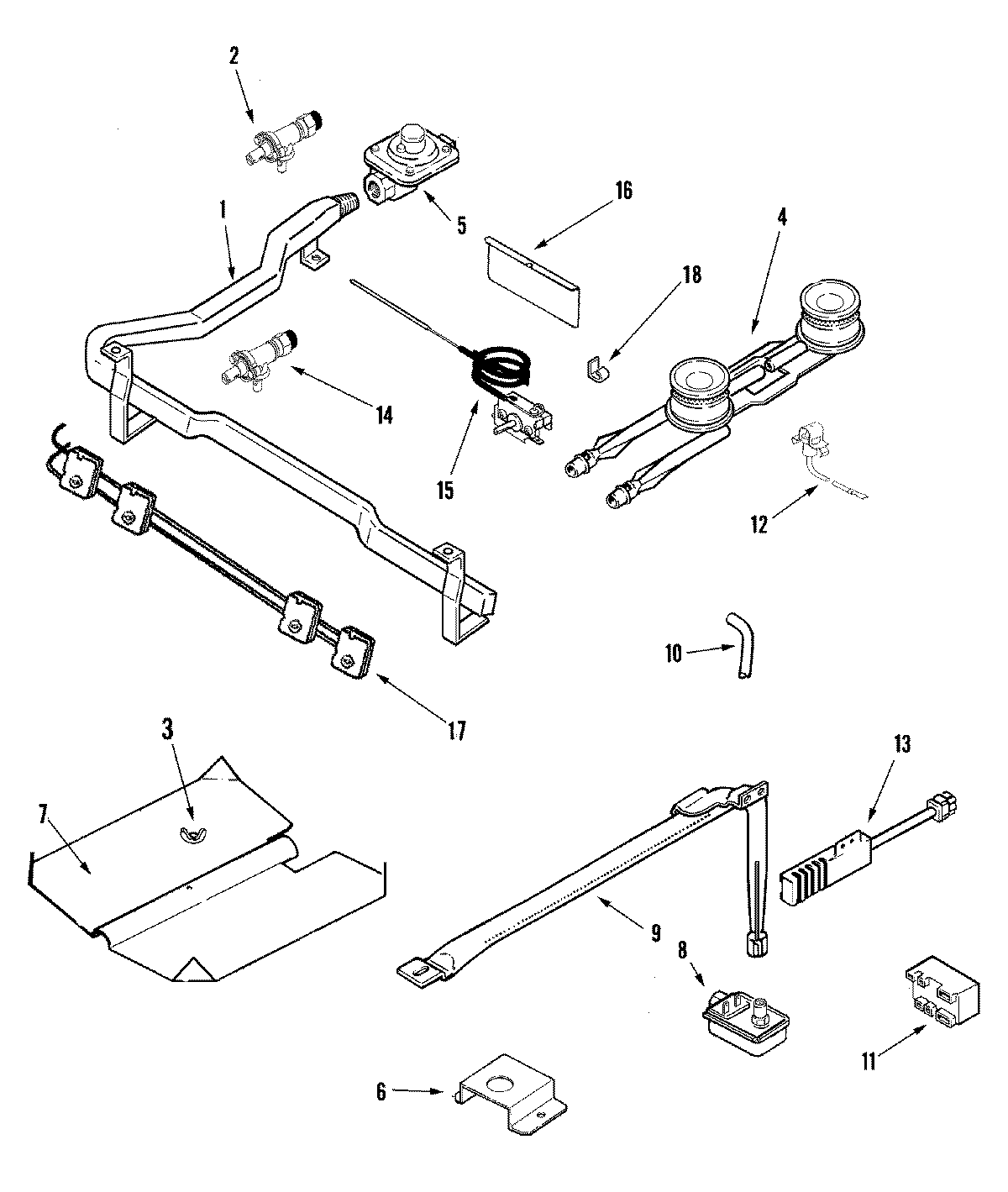 2
1
5
16
4
18
14
15
12
10
17
3
7
13
9
8
11
6