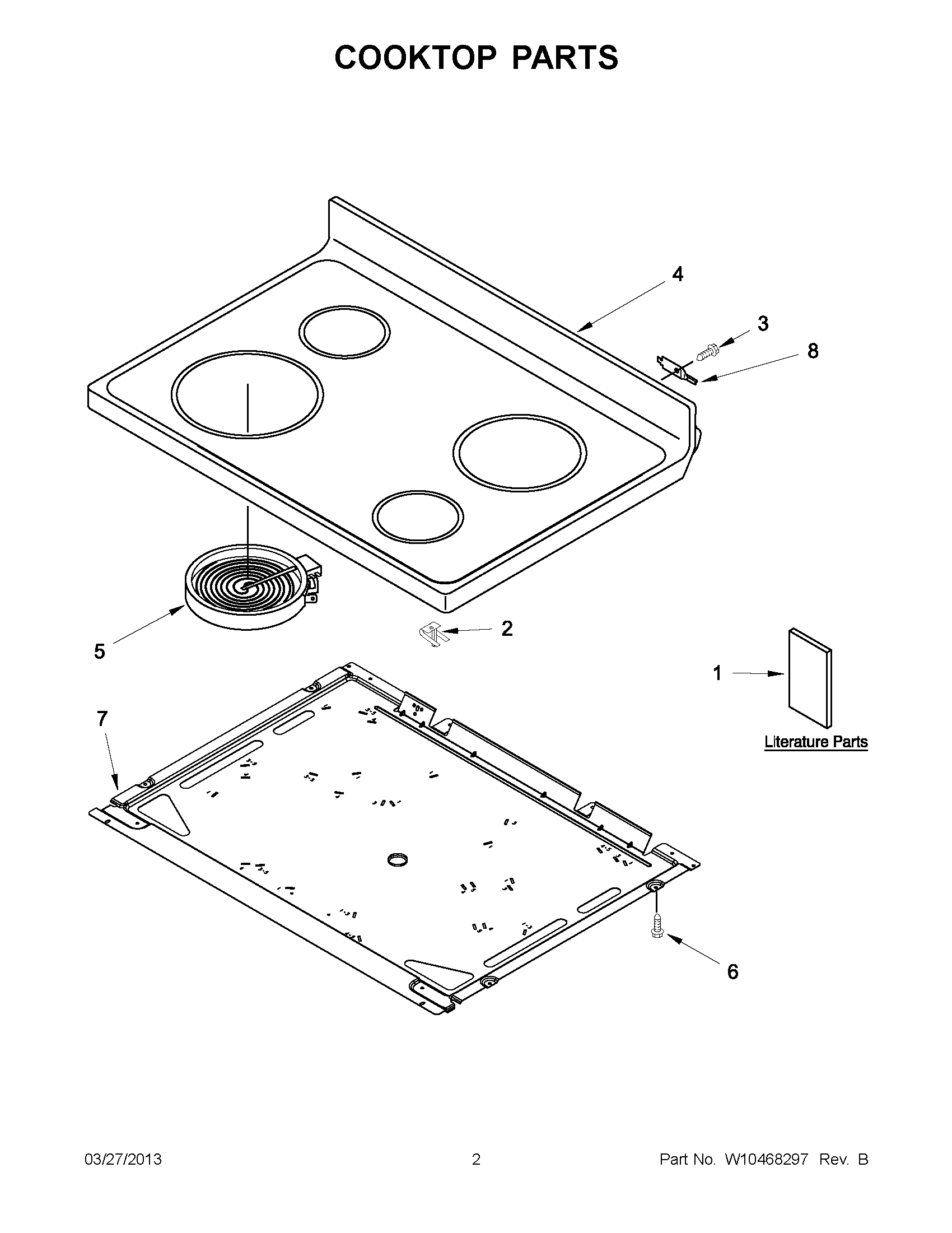 COOKTOP PARTS

4

3

8

5

2

1

Literature Parts

7

6

03/27/2013

2

Part No. W10468297 Rev. B