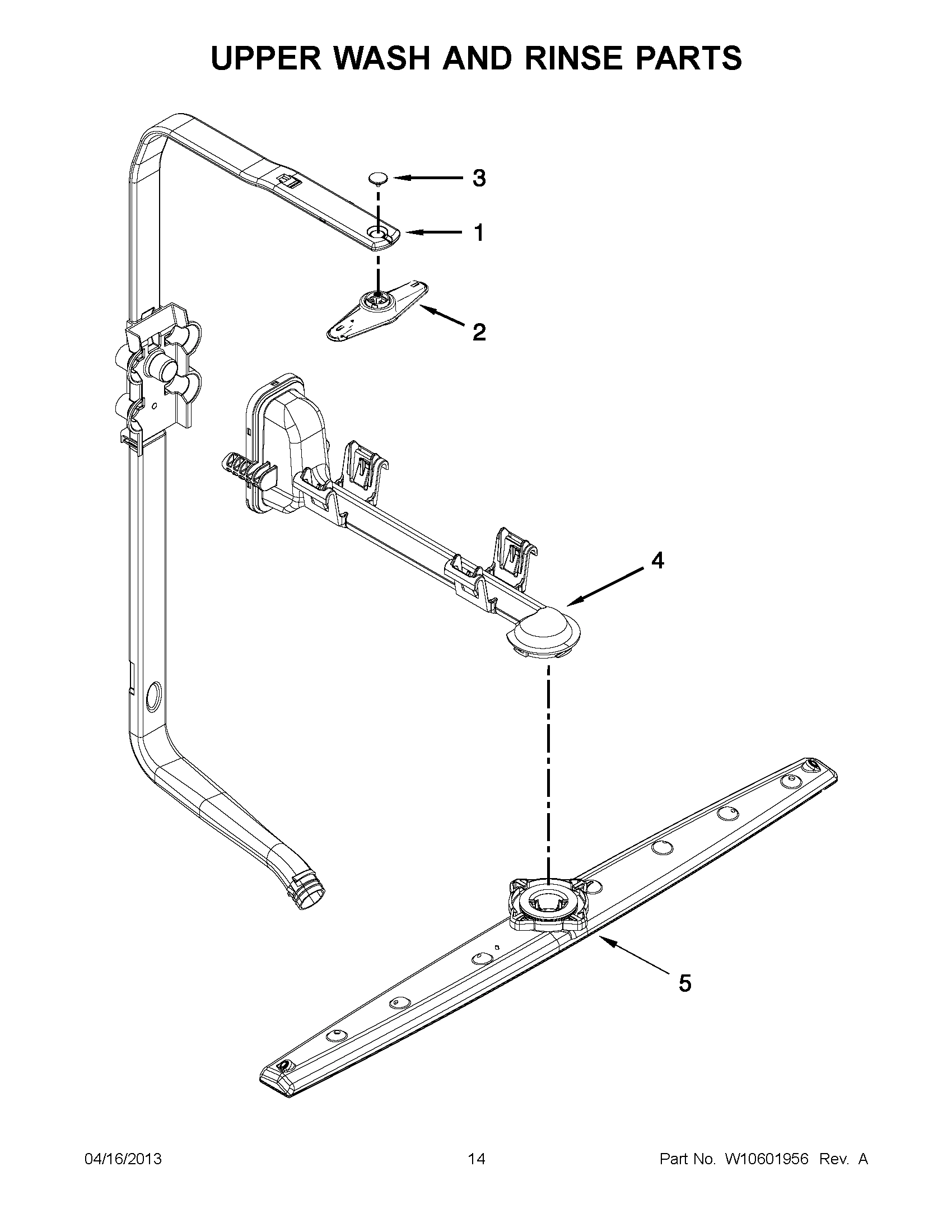 UPPER WASH AND RINSE PARTS

3

1

2

4

5

04/16/2013

14

Part No. W10601956 Rev. A