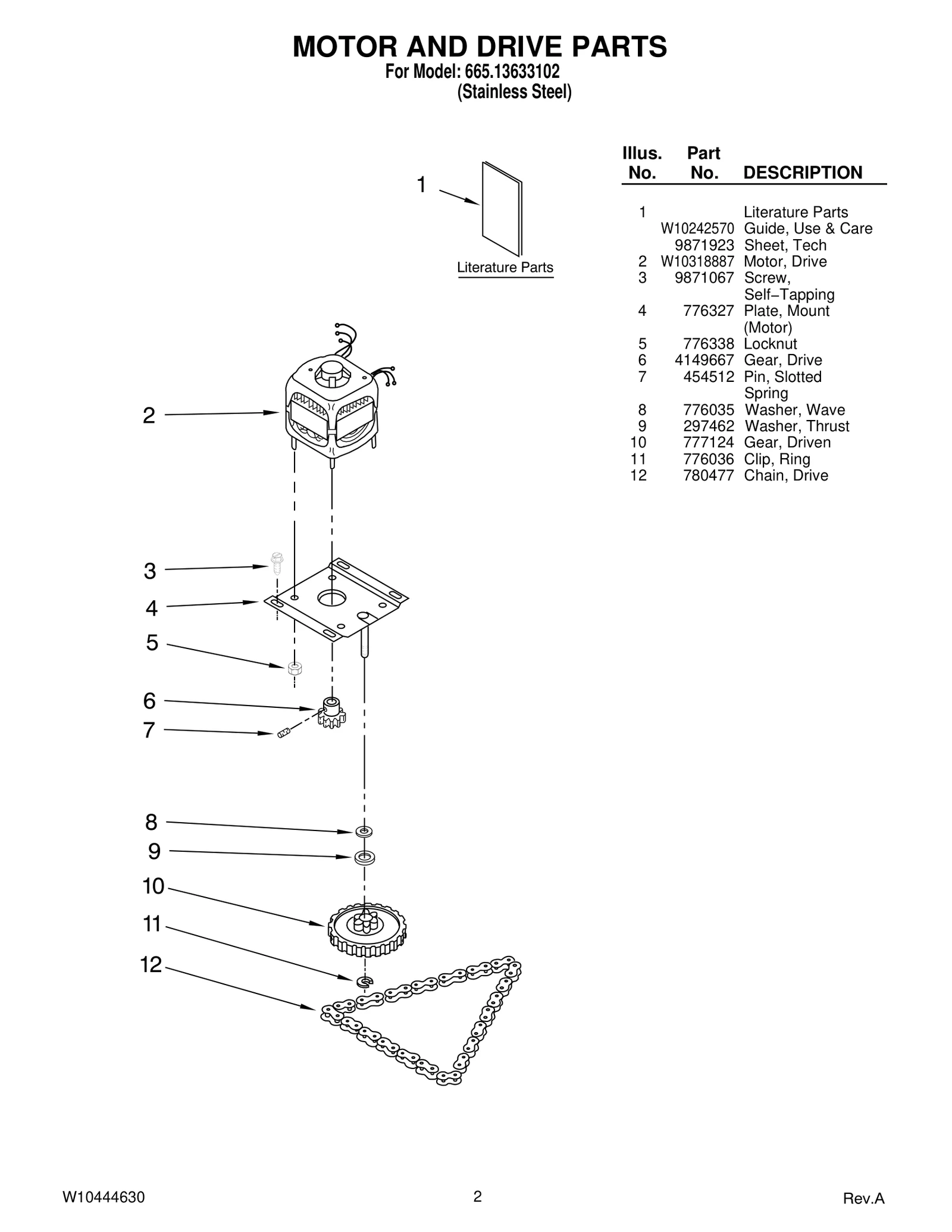 MOTOR AND DRIVE PARTS
For Model: 665.13633102
(Stainless Steel)

1

Literature Parts

2

3

4

5

6

7

8

9

10

11

12

| Illus. No. | Part No. | DESCRIPTION |
|---|---|---|
| 1 | | Literature Parts |
| | W10242570 | Guide, Use & Care |
| | 9871923 | Sheet, Tech |
| 2 | W10318887 | Motor, Drive |
| 3 | 9871067 | Screw, Self−Tapping |
| 4 | 776327 | Plate, Mount (Motor) |
| 5 | 776338 | Locknut |
| 6 | 4149667 | Gear, Drive |
| 7 | 454512 | Pin, Slotted Spring |
| 8 | 776035 | Washer, Wave |
| 9 | 297462 | Washer, Thrust |
| 10 | 777124 | Gear, Driven |
| 11 | 776036 | Clip, Ring |
| 12 | 780477 | Chain, Drive |

W10444630
2
Rev.A