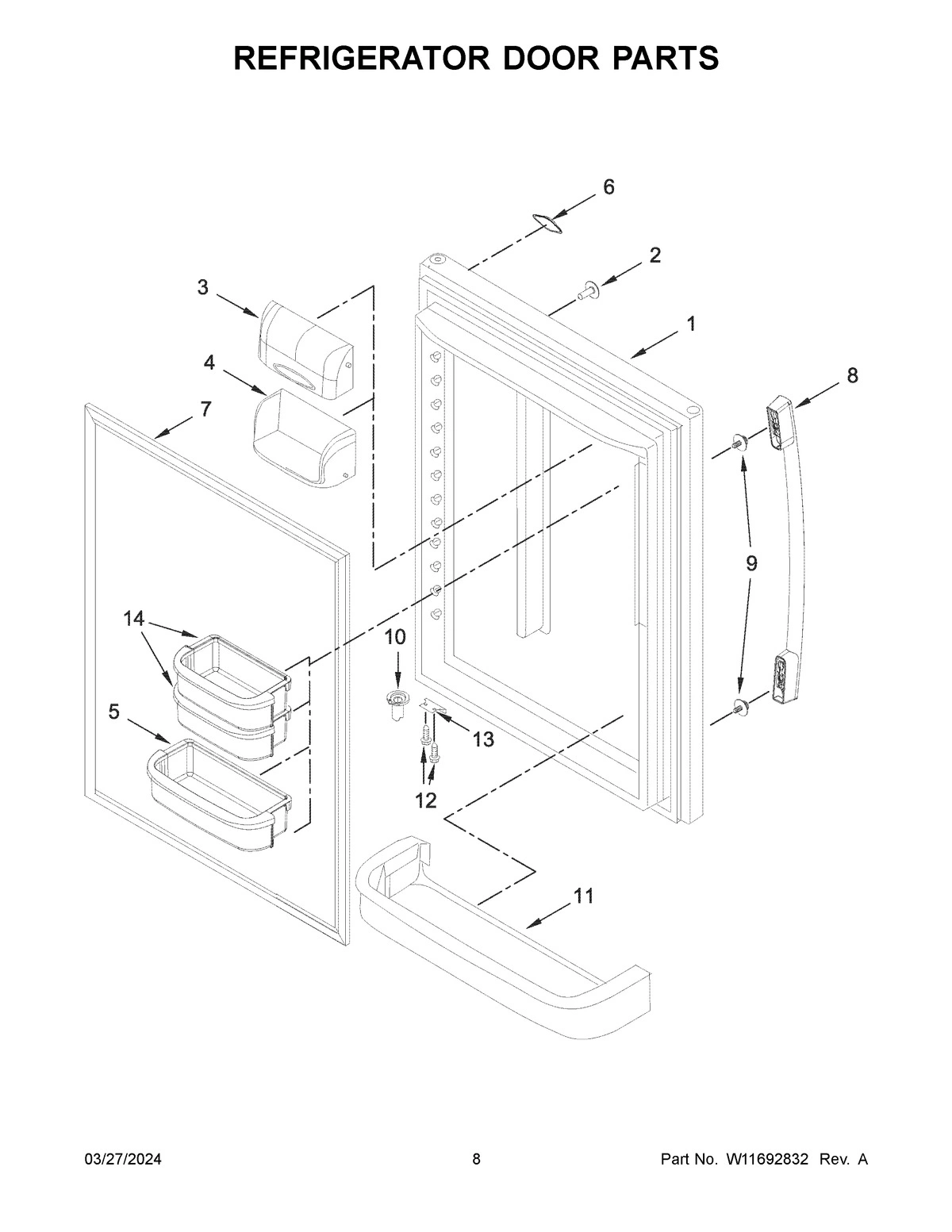 REFRIGERATOR DOOR PARTS

6

2

3

1

4

8

7

9

14

10

5

13

12

11

03/27/2024

8

Part No. W11692832 Rev. A