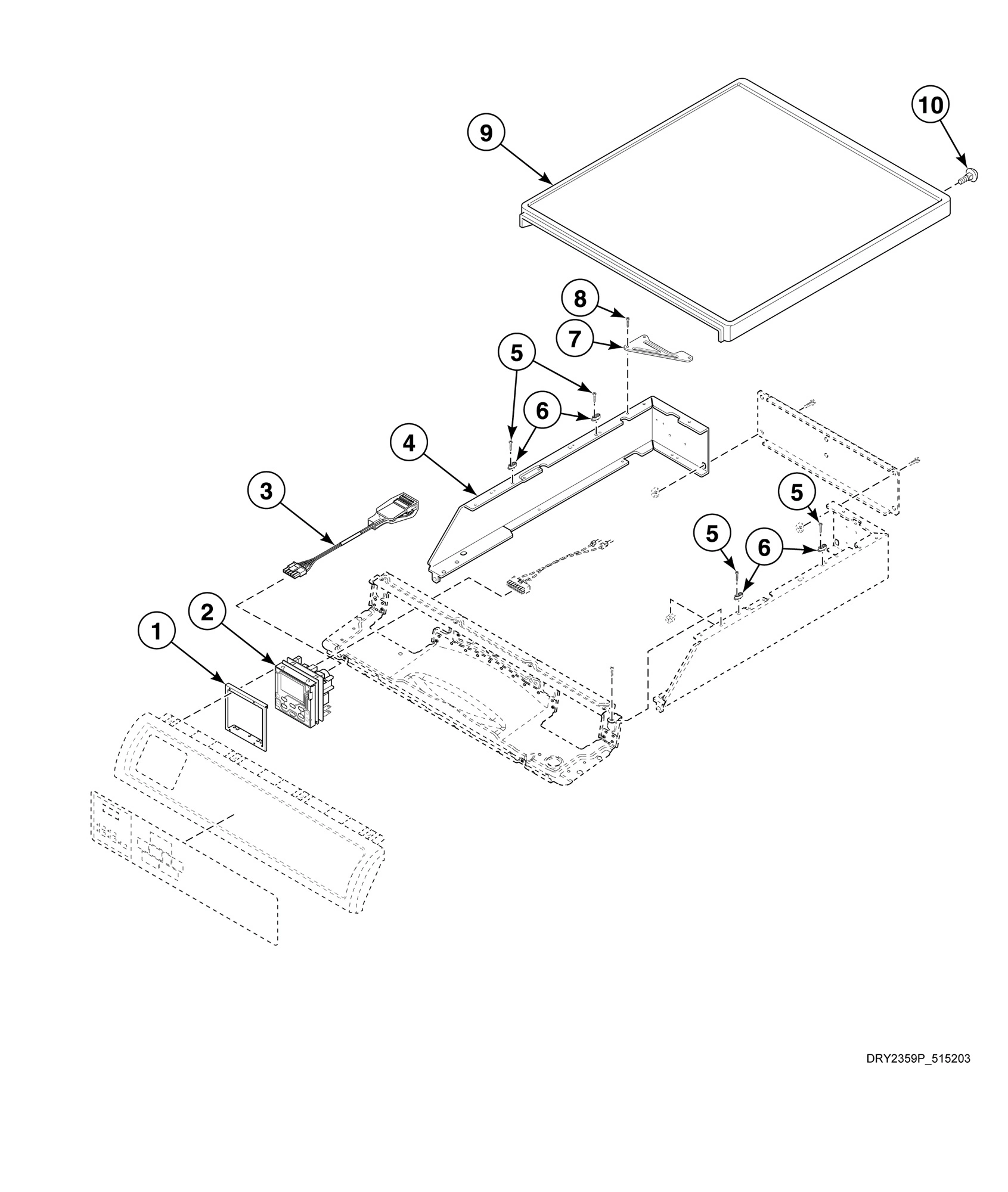 10

9

8

7

5

6

4

3

5

5

6

2

1

DRY2359P_515203