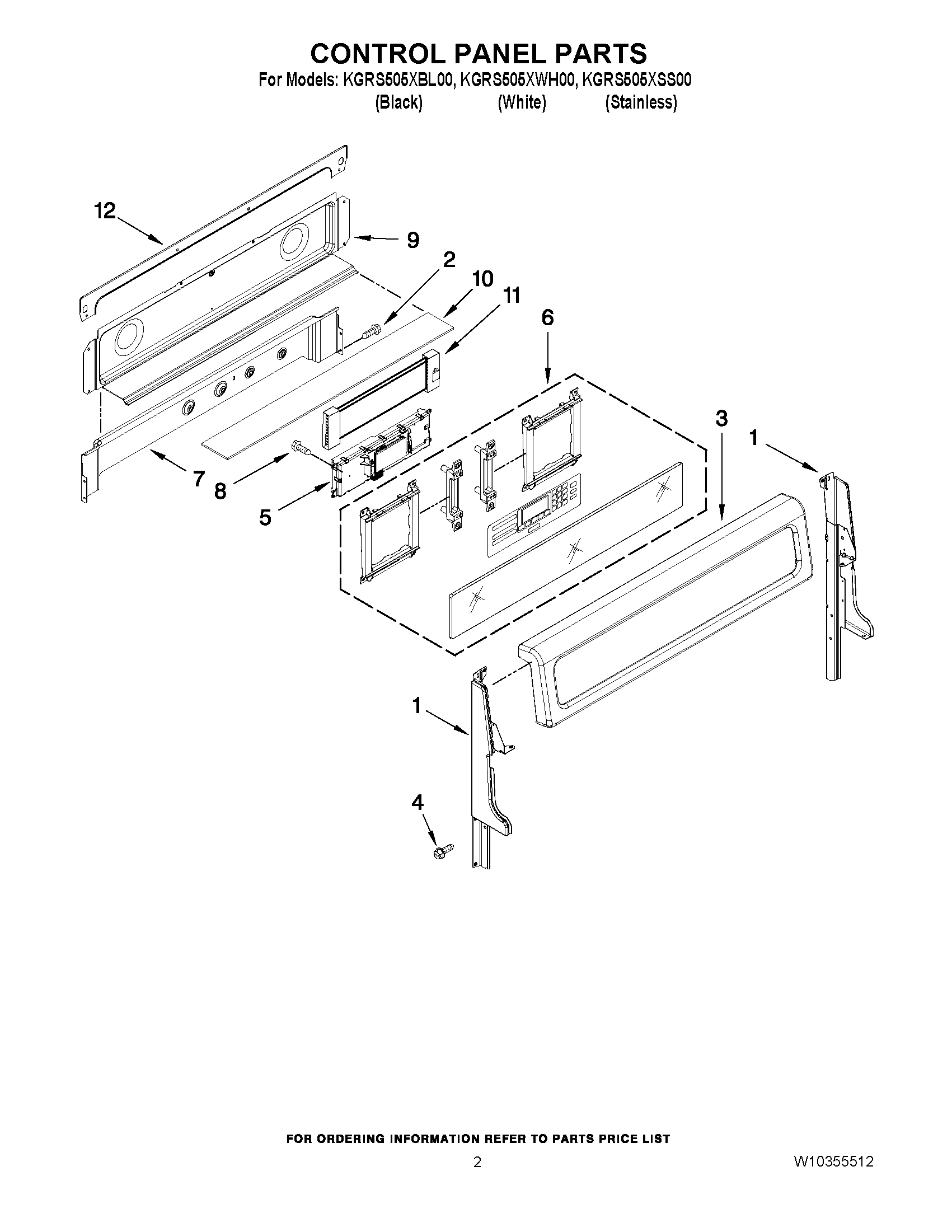 CONTROL PANEL PARTS

For Models: KGRS505XBL00, KGRS505XWH00, KGRS505XSS00
(Black) (White) (Stainless)

12
9
2
10
11
6
3
1
7
8
5
1
4

FOR ORDERING INFORMATION REFER TO PARTS PRICE LIST

2

W10355512