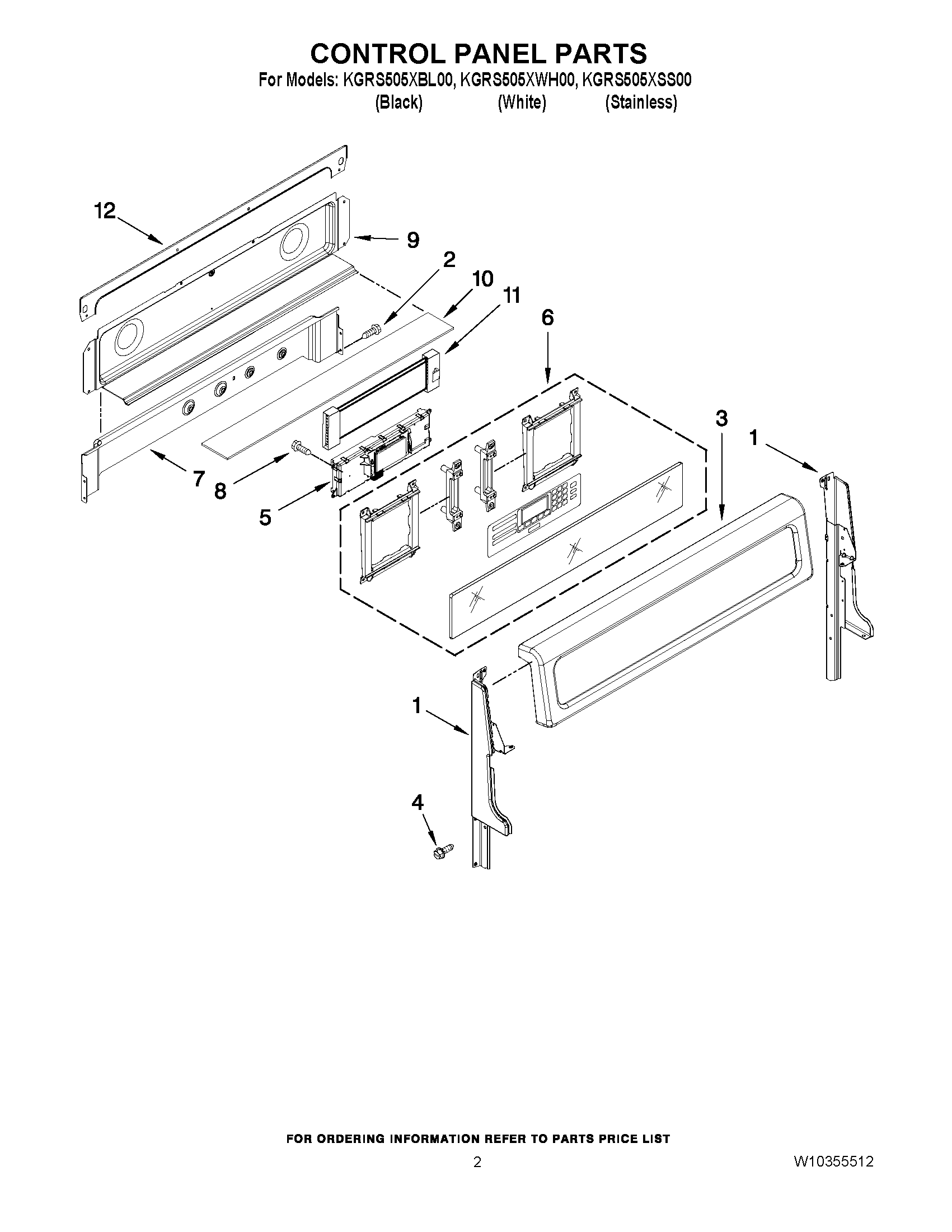 CONTROL PANEL PARTS

For Models: KGRS505XBL00, KGRS505XWH00, KGRS505XSS00
(Black) (White) (Stainless)

12
9
2
10
11
6
3
1
7
8
5
1
4

FOR ORDERING INFORMATION REFER TO PARTS PRICE LIST

2

W10355512