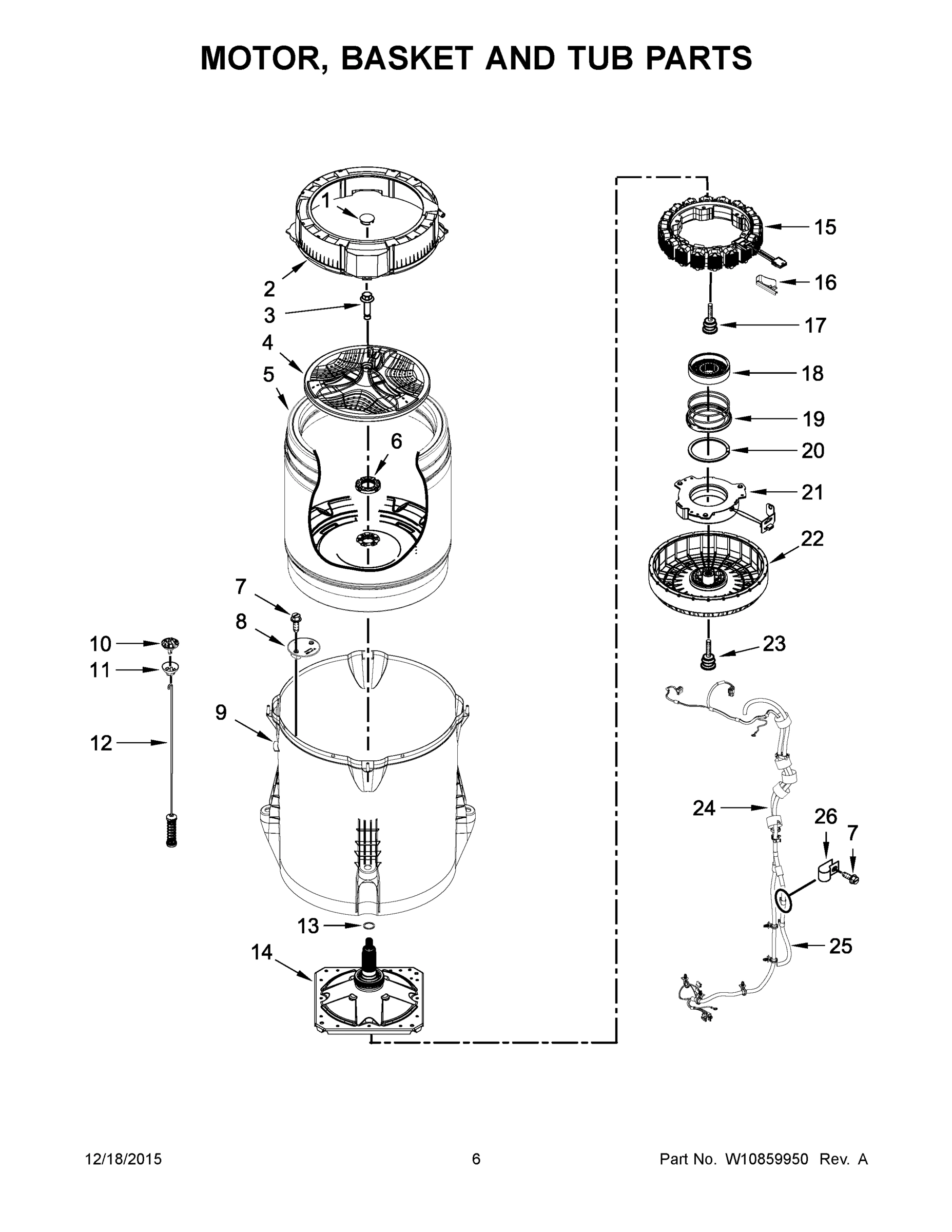 MOTOR, BASKET AND TUB PARTS

1
2
3
4
5
6
7
8
9
10
11
12
13
14
15
16
17
18
19
20
21
22
23
24
26
7
25

12/18/2015
6
Part No. W10859950 Rev. A