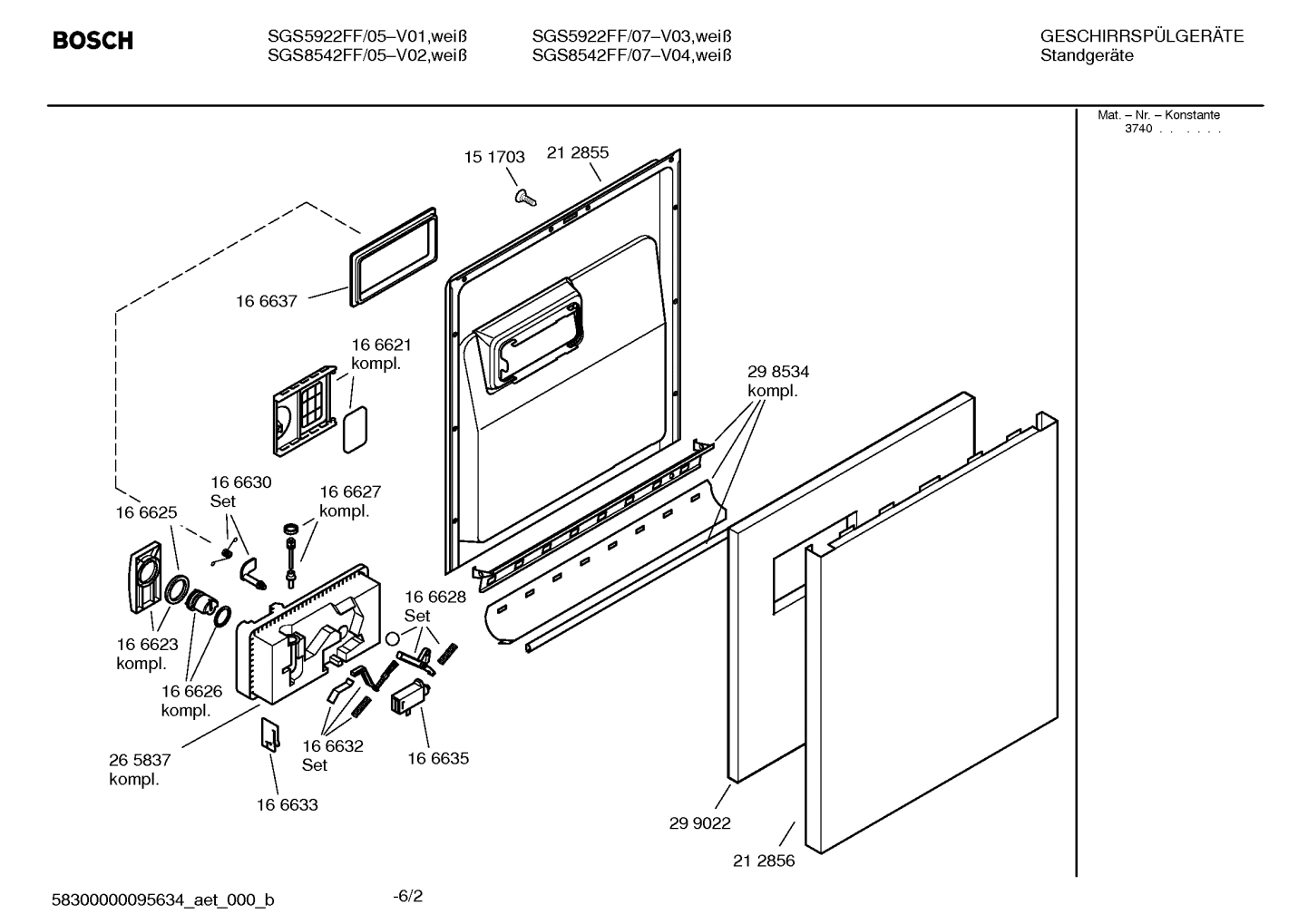 BOSCH

SGS5922FF/05–V01,weiß
SGS8542FF/05–V02,weiß

SGS5922FF/07–V03,weiß
SGS8542FF/07–V04,weiß

GESCHIRRSPÜLGERÄTE
Standgeräte

Mat. – Nr. – Konstante
3740 . . . . . .

15 1703
21 2855
16 6637
16 6621
kompl.
29 8534
kompl.
16 6630
Set
16 6627
kompl.
16 6625
16 6628
Set
16 6623
kompl.
16 6626
kompl.
26 5837
kompl.
16 6632
Set
16 6635
16 6633
29 9022
21 2856

58300000095634_aet_000_b

-6/2