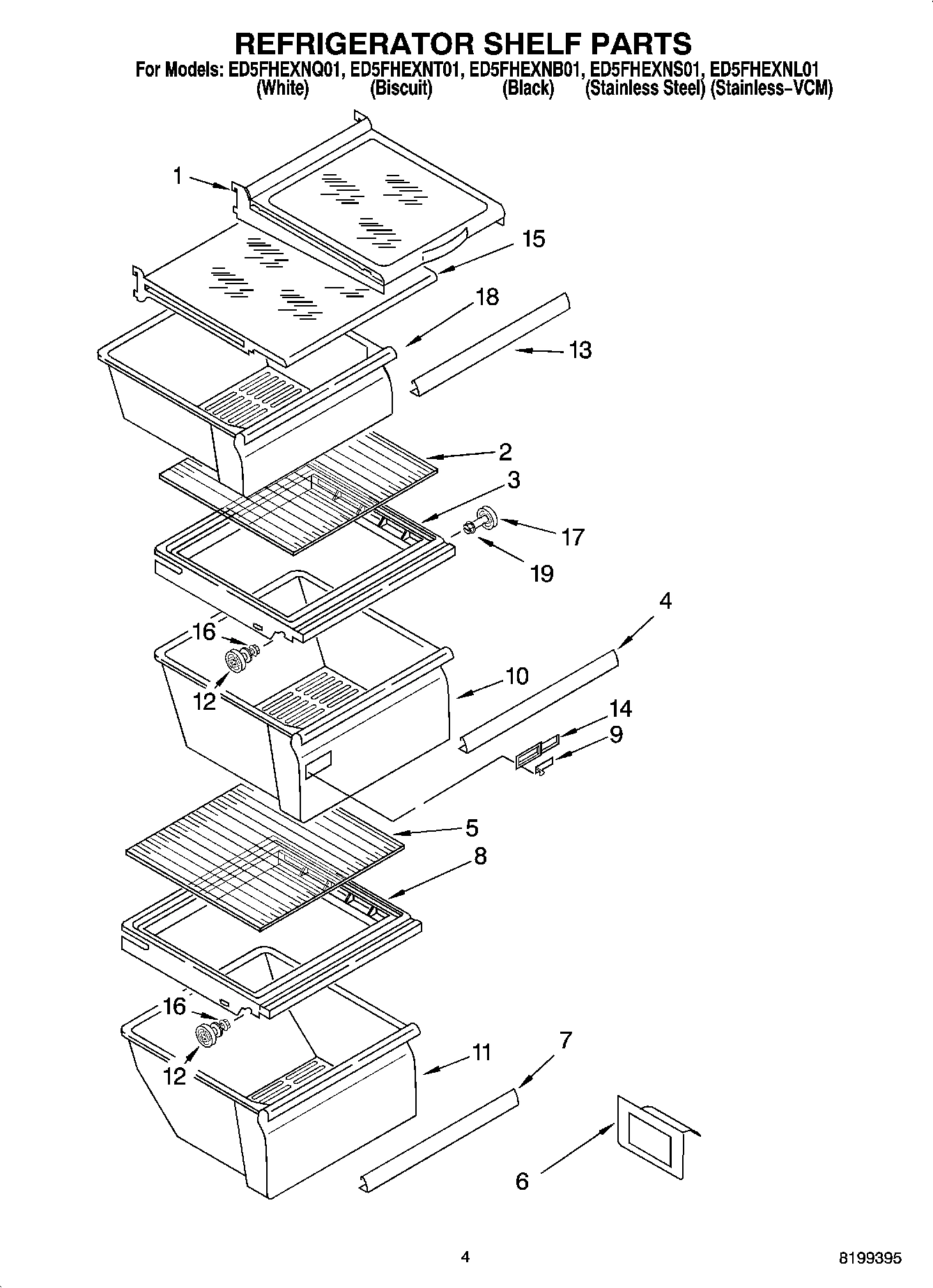 REFRIGERATOR SHELF PARTS

For Models: ED5FHEXNQ01, ED5FHEXNT01, ED5FHEXNB01, ED5FHEXNS01, ED5FHEXNL01
(White) (Biscuit) (Black) (Stainless Steel) (Stainless–VCM)

1
15
18
13
2
3
17
19
4
16
12
10
14
9
5
8
16
12
11
7
6

4

8199395