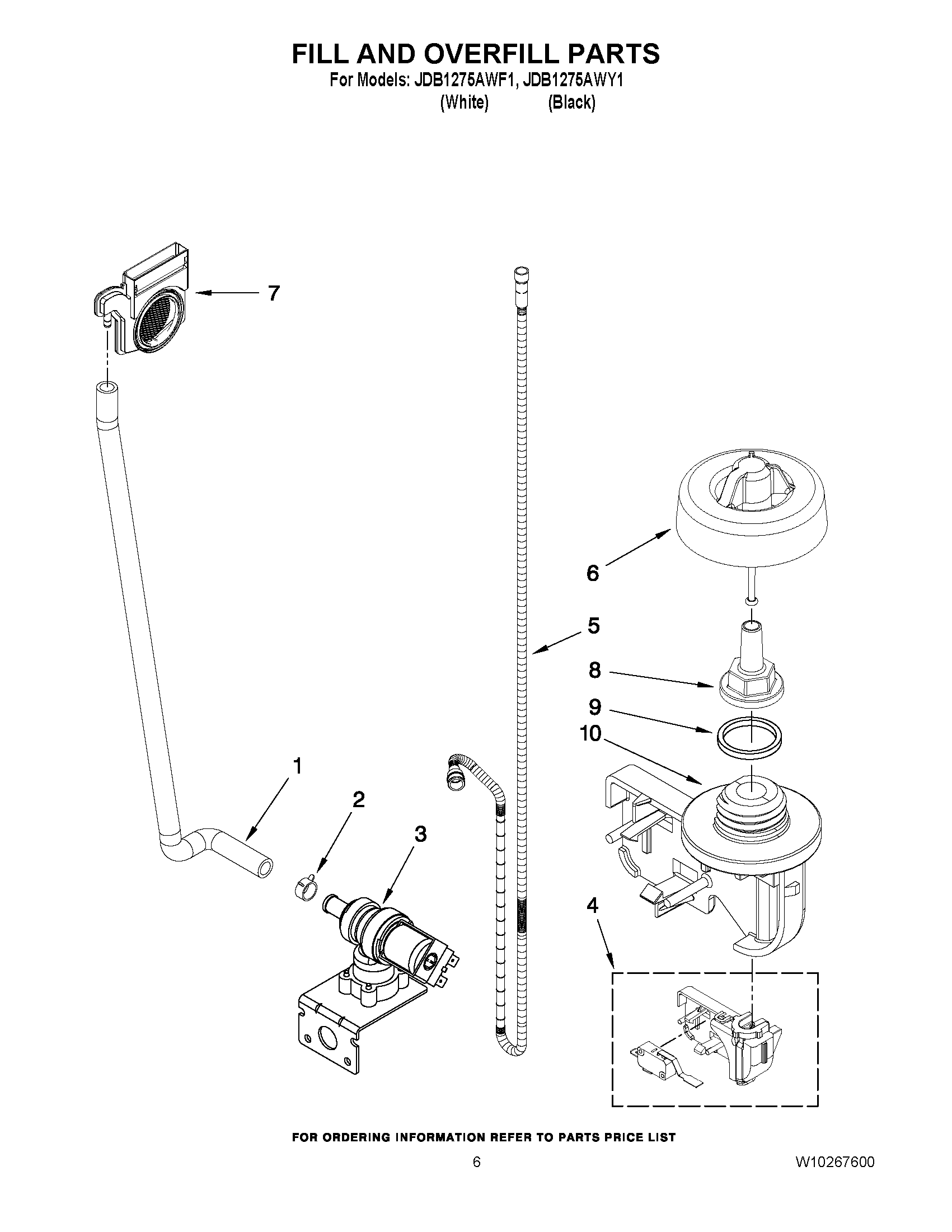 FILL AND OVERFILL PARTS
For Models: JDB1275AWF1, JDB1275AWY1
(White) (Black)

7

6

5

8

9

10

1

2

3

4

FOR ORDERING INFORMATION REFER TO PARTS PRICE LIST

6

W10267600