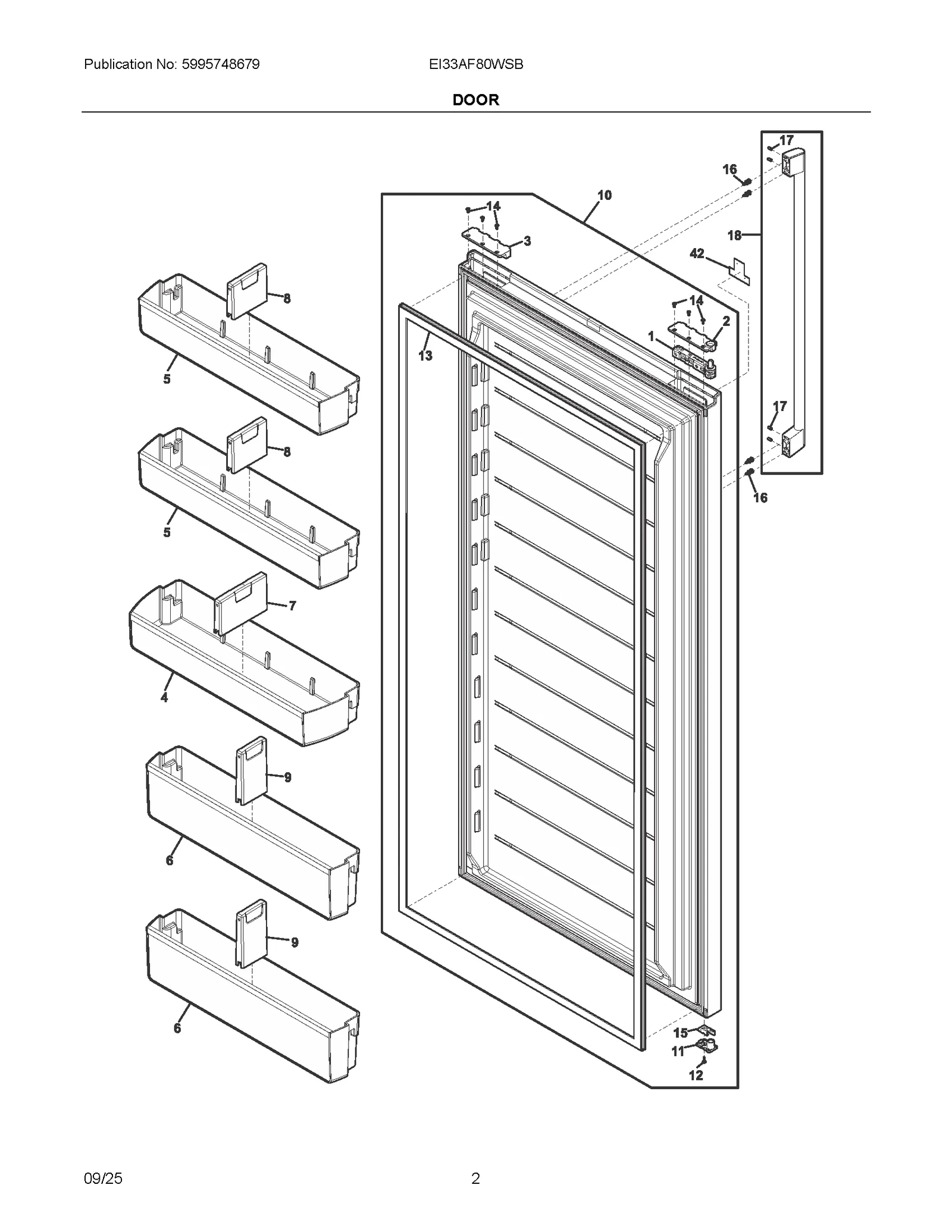 Publication No: 5995748679

EI33AF80WSB

DOOR

17
16
10
14
3
18
42
8
14
2
1
13
5
17
8
16
5
7
4
9
6
9
6
15
11
12

09/25

2