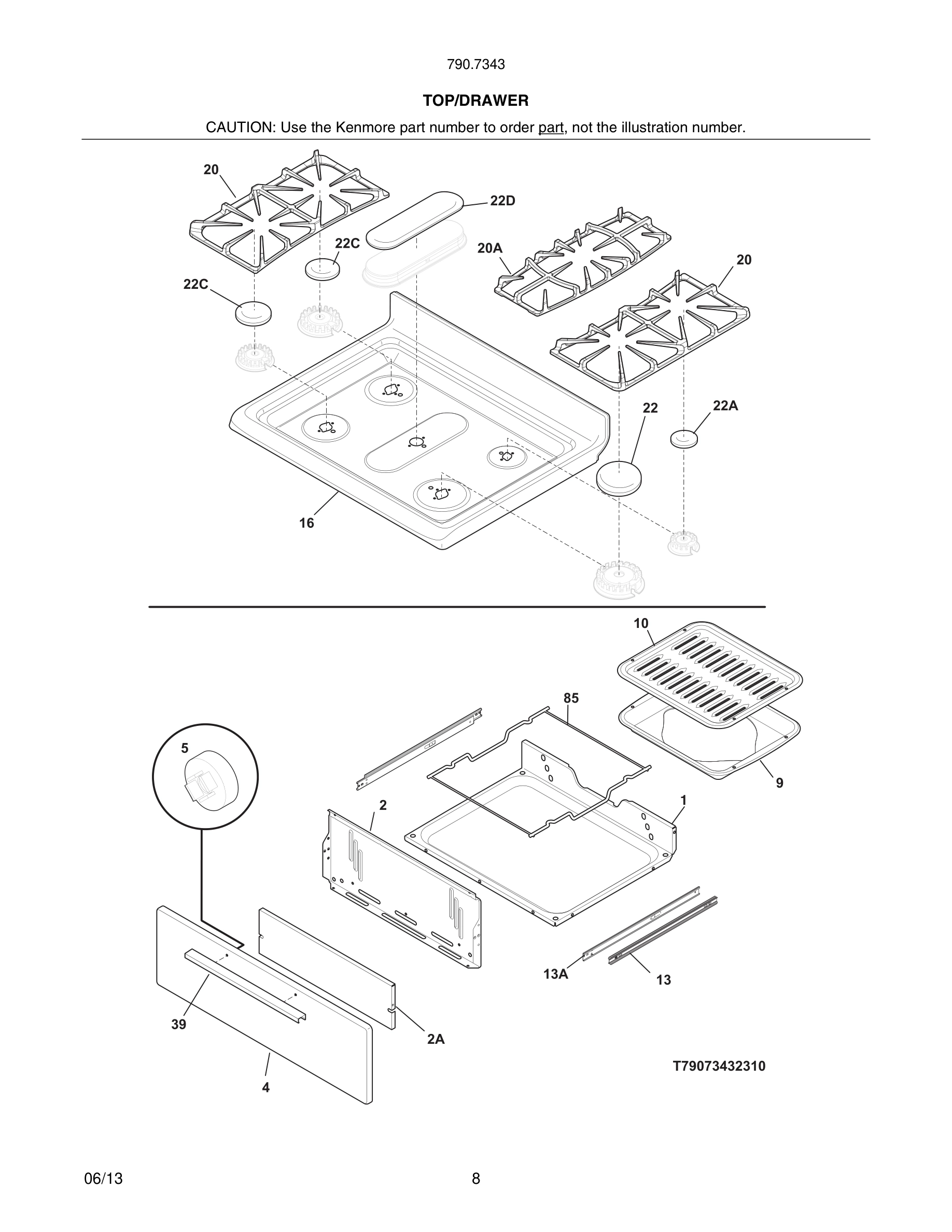 790.7343

TOP/DRAWER

CAUTION: Use the Kenmore part number to order part, not the illustration number.

20

22D

22C

20A

20

22C

22

22A

16

10

85

5

9

2

1

13A

13

39

2A

4

T79073432310

06/13

8