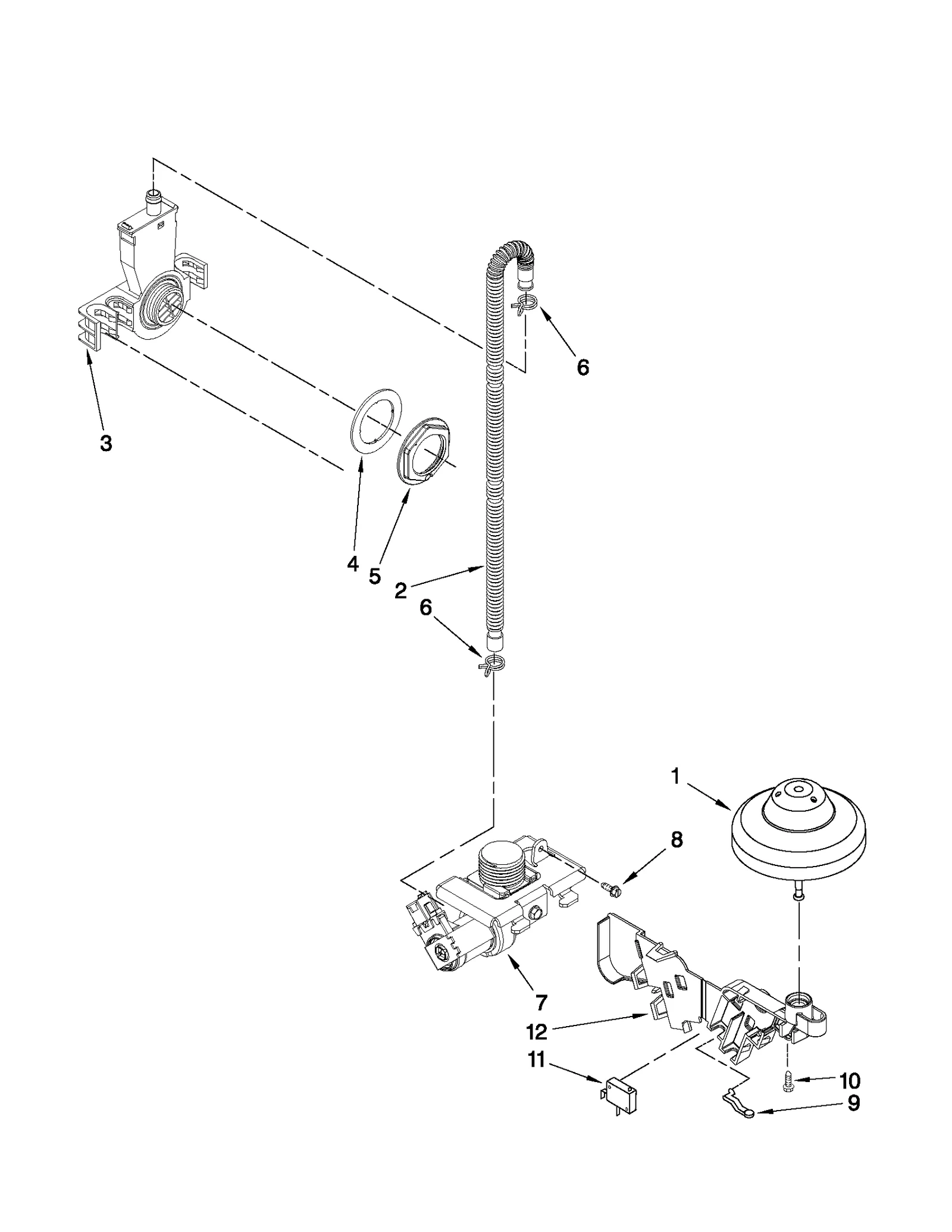 6

3

4

5

2

6

1

8

7

12

11

10

9