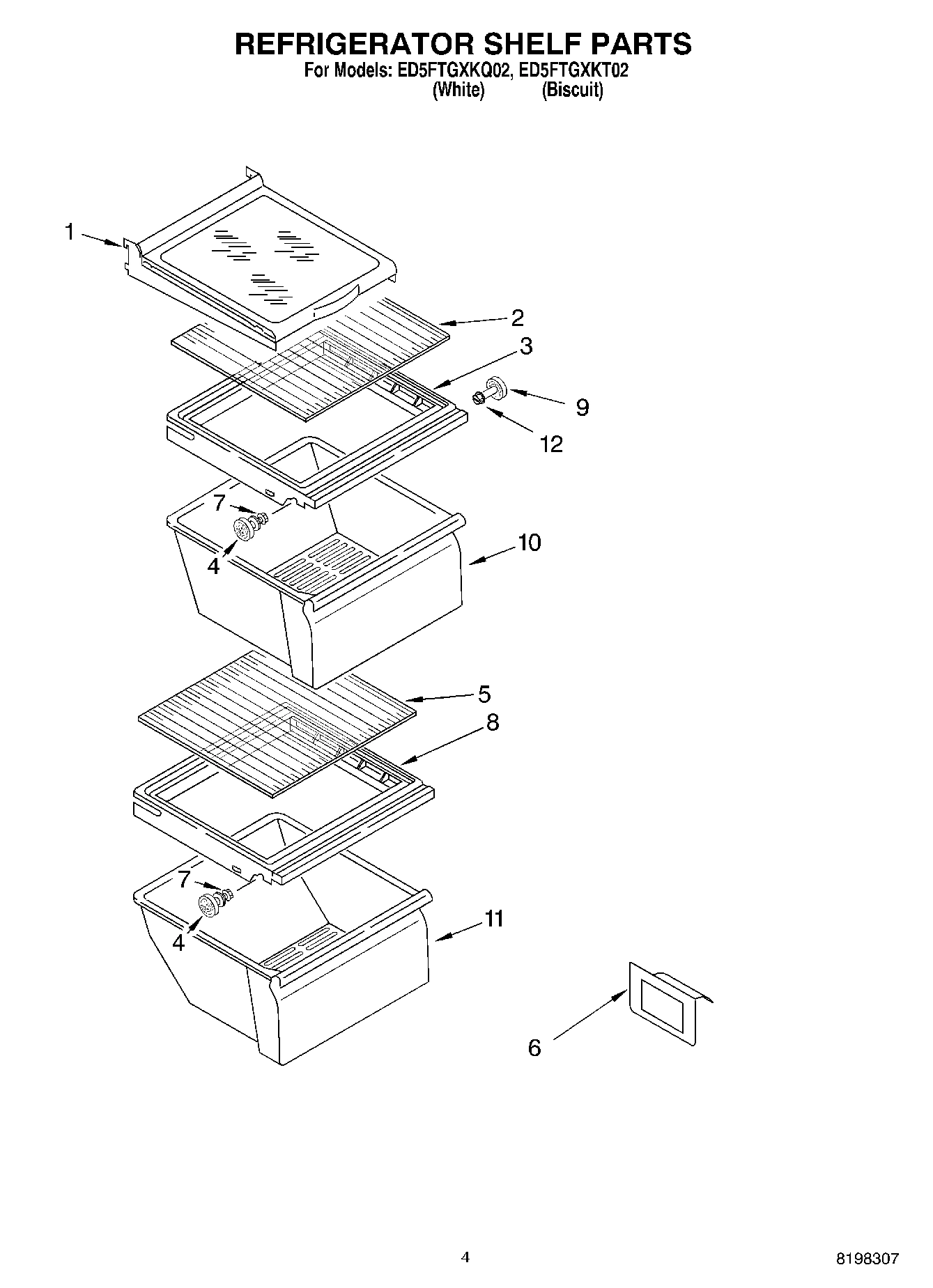 REFRIGERATOR SHELF PARTS
For Models: ED5FTGXKQ02, ED5FTGXKT02
(White) (Biscuit)

1
2
3
9
12
7
4
10
5
8
7
4
11
6

4

8198307