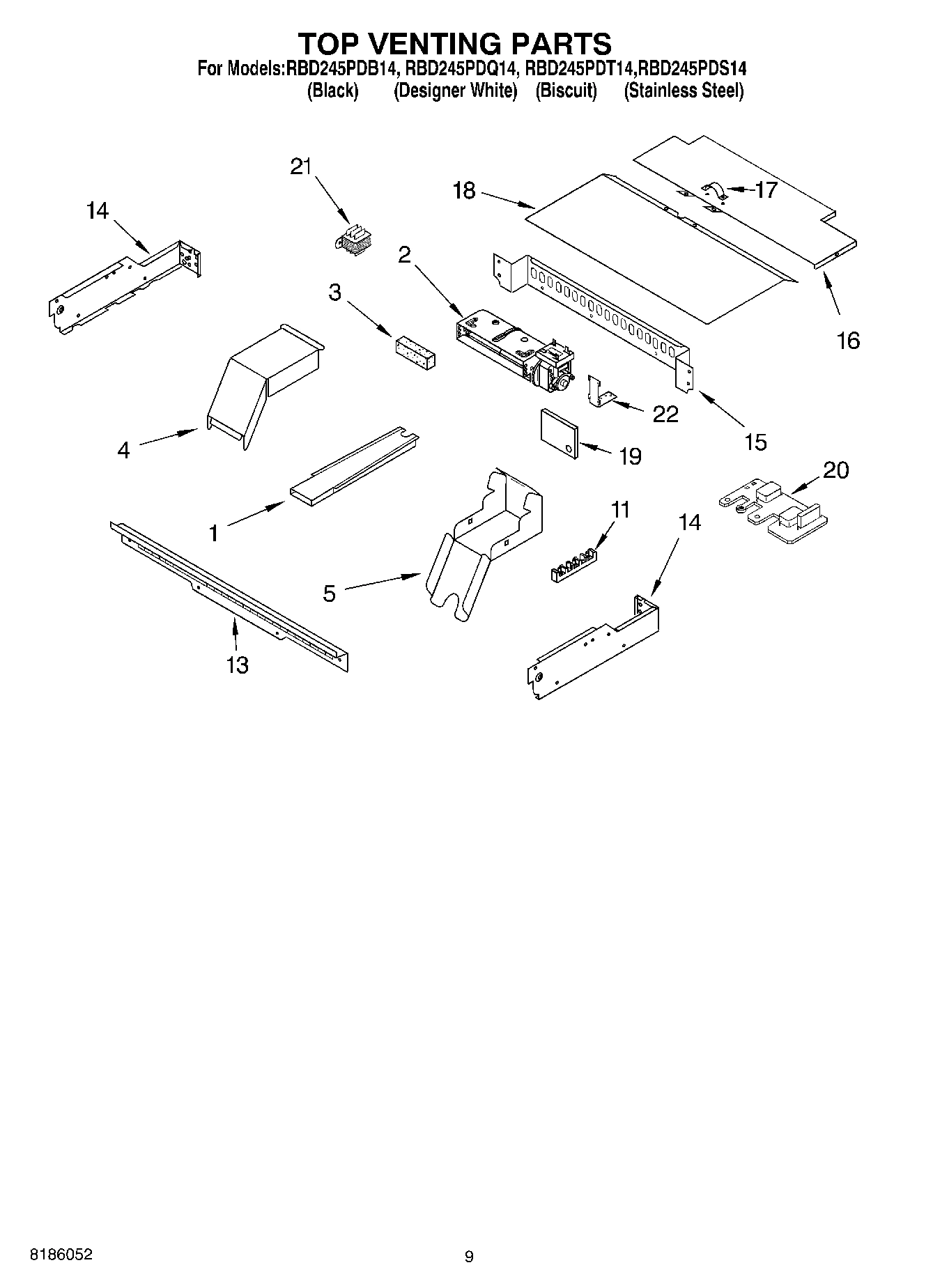 TOP VENTING PARTS

For Models:RBD245PDB14, RBD245PDQ14, RBD245PDT14,RBD245PDS14
(Black) (Designer White) (Biscuit) (Stainless Steel)

21
18
17
14
2
3
16
4
22
15
19
20
1
11
14
5
13

8186052

9