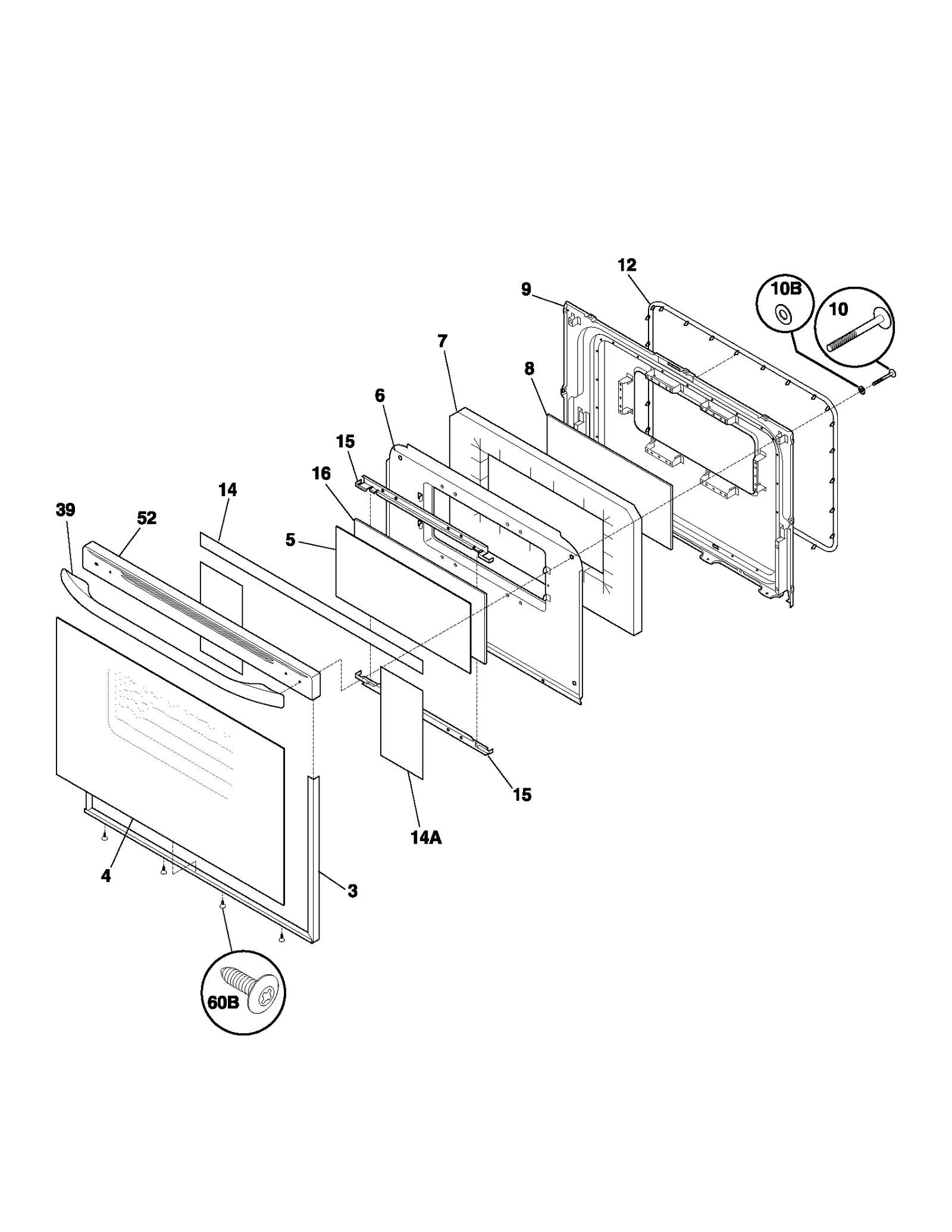 12
9
10B
10
7
8
6
15
16
14
39
52
5
15
14A
4
3
60B