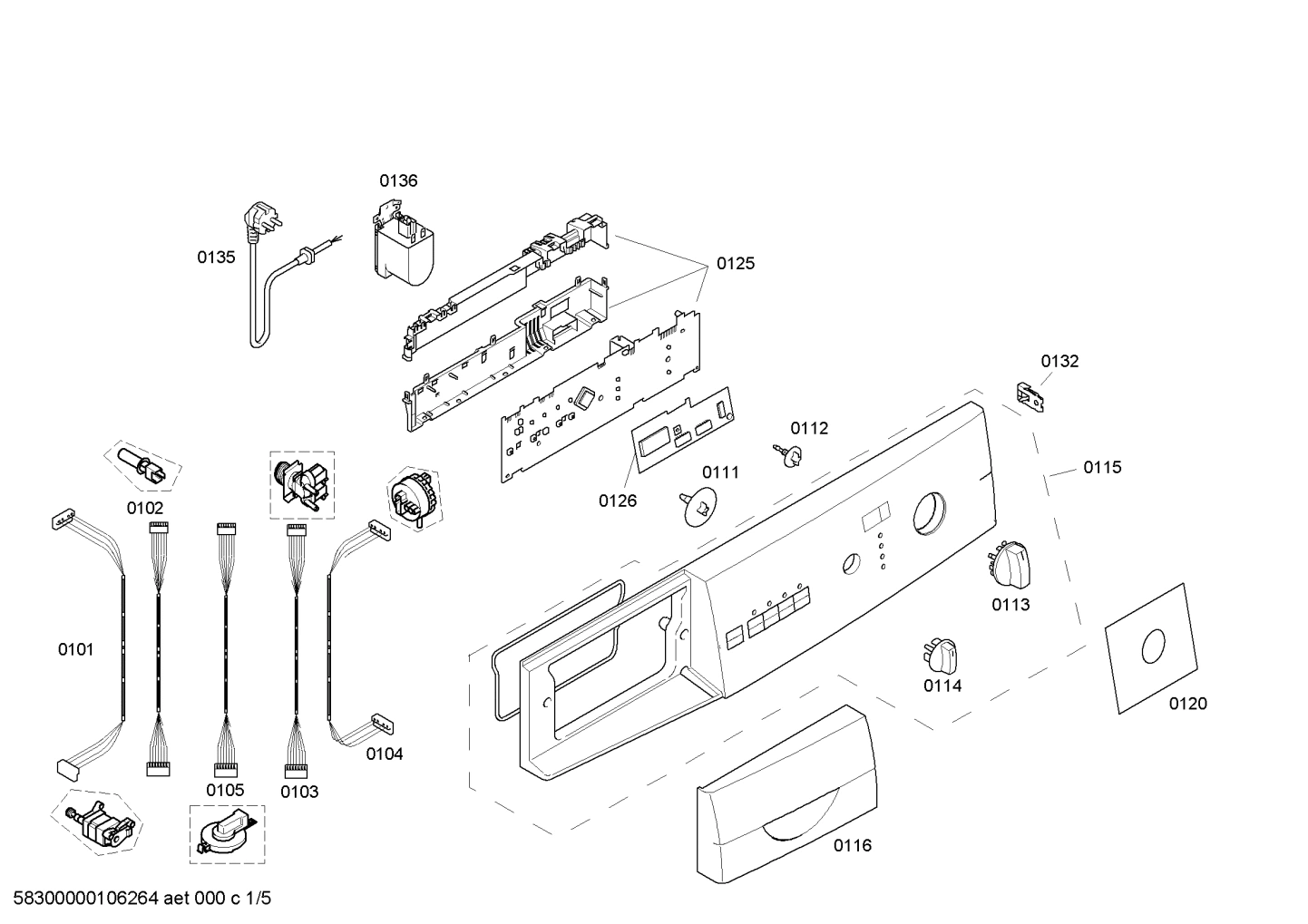 0136

0135

0125

0132

0112

0115

0111

0126

0102

0113

0101

0114

0120

0104

0105

0103

0116

58300000106264 aet 000 c 1/5