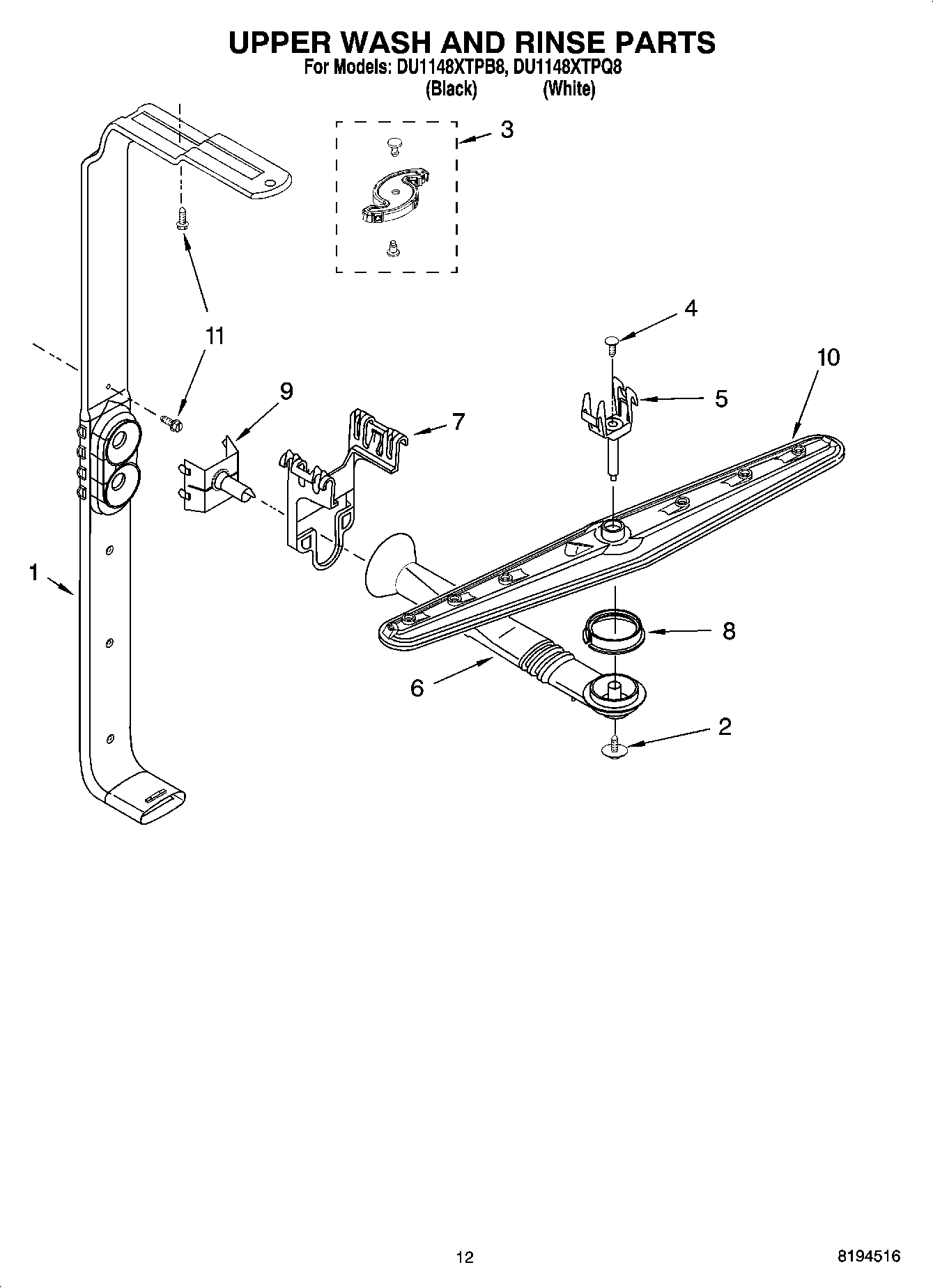 UPPER WASH AND RINSE PARTS
For Models: DU1148XTPB8, DU1148XTPQ8
(Black) (White)

3

4

11

10

9

7

5

1

8

6

2

12

8194516