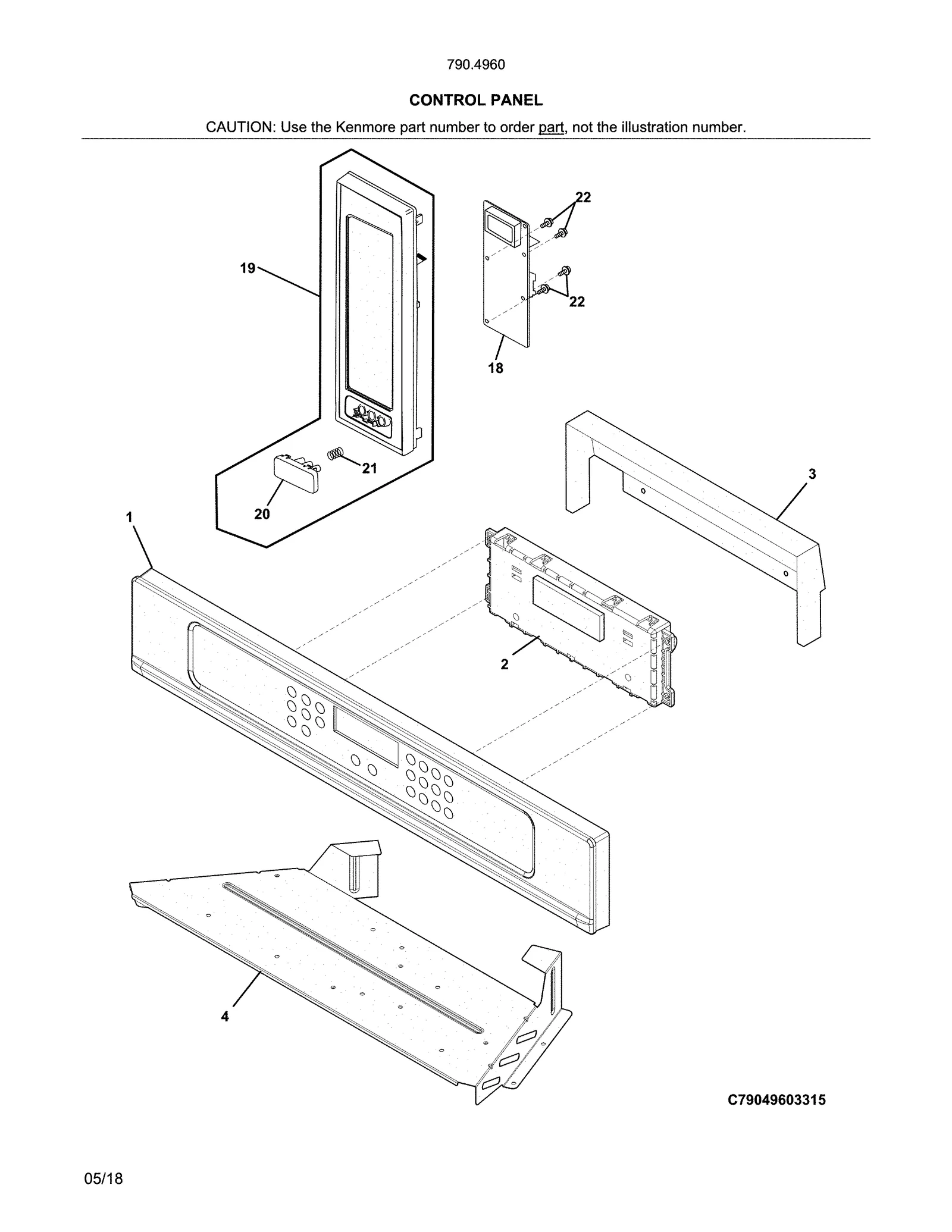 790.4960

CONTROL PANEL

CAUTION: Use the Kenmore part number to order part, not the illustration number.

22

19

22

18

21

3

20

1

2

4

C79049603315

05/18