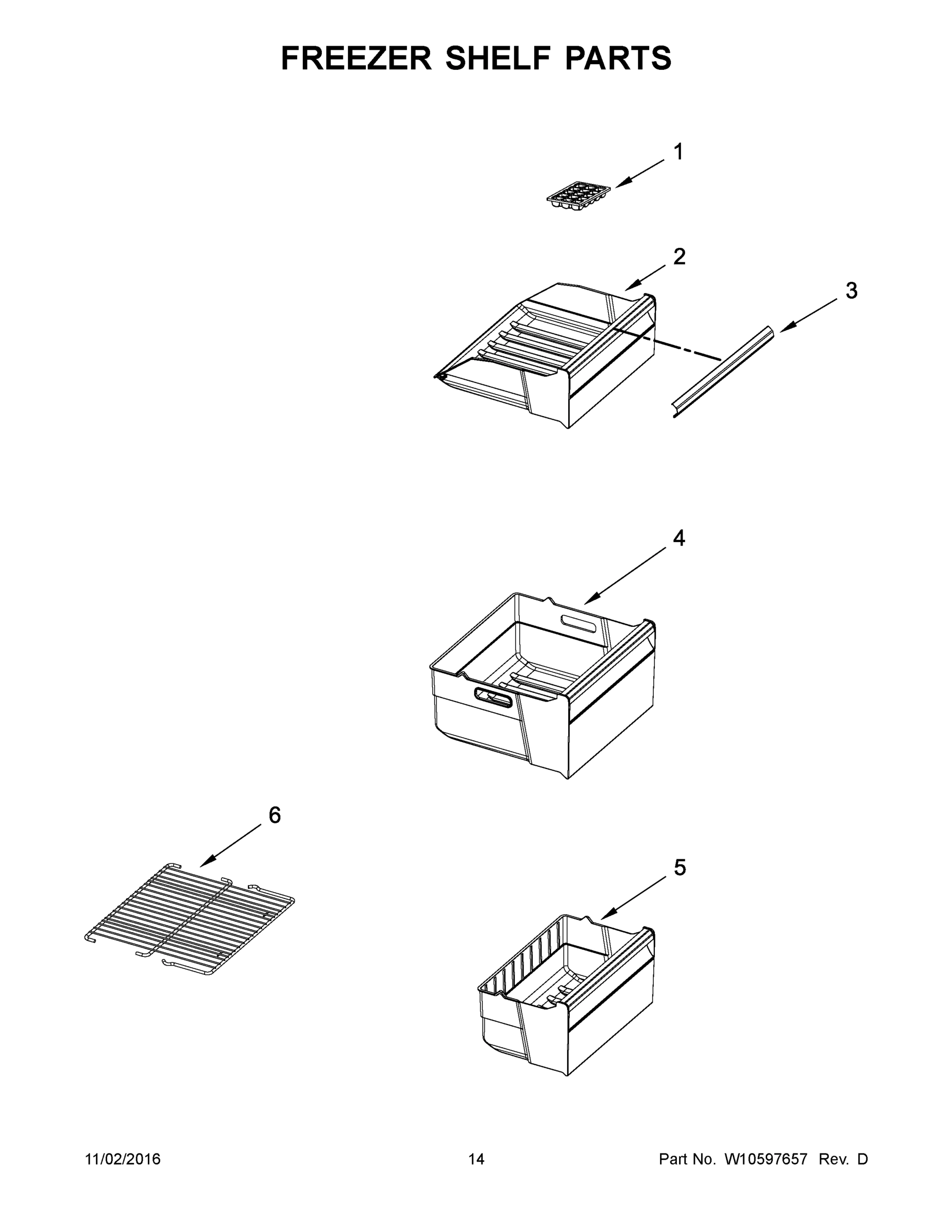 FREEZER SHELF PARTS

1

2

3

4

6

5

11/02/2016

14

Part No. W10597657 Rev. D