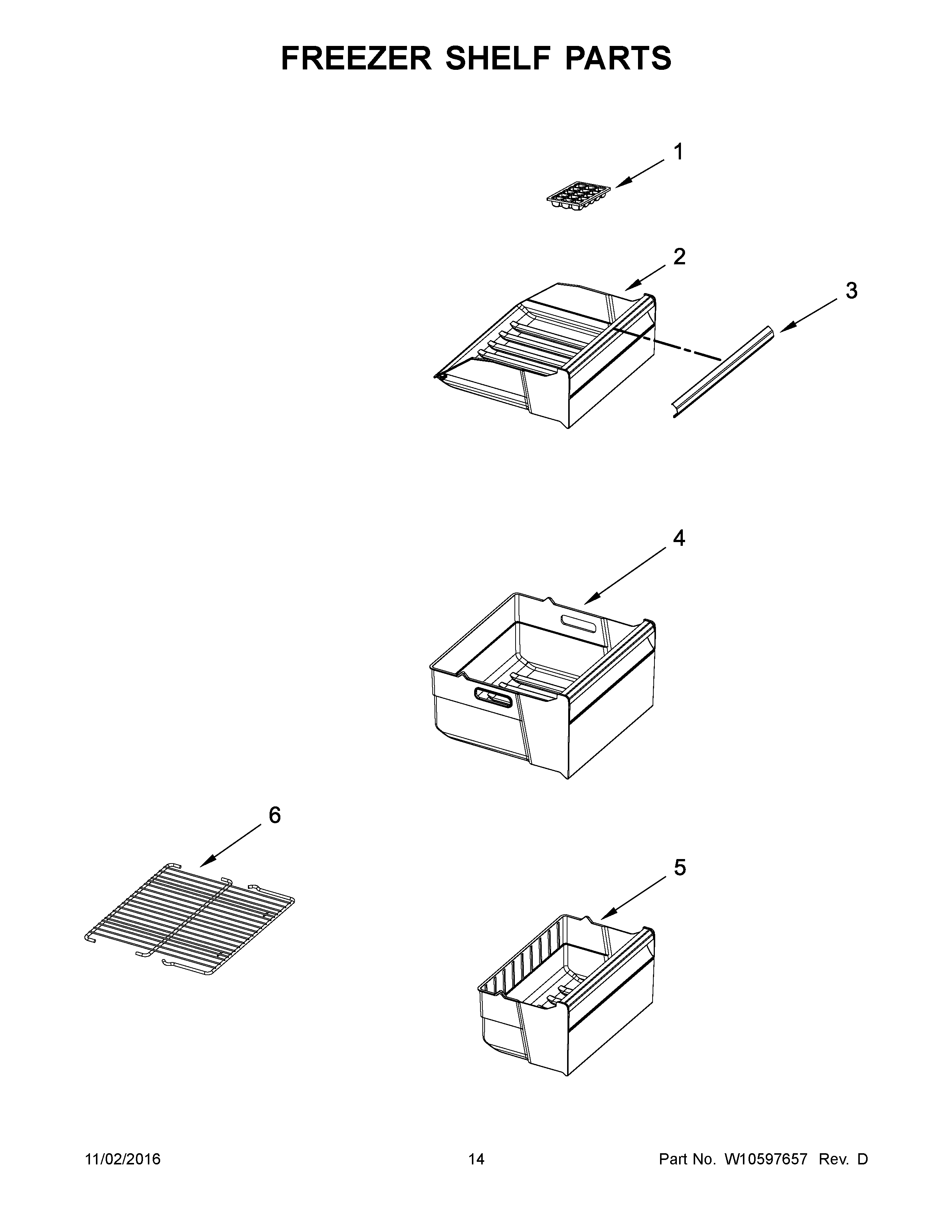 FREEZER SHELF PARTS

1

2

3

4

6

5

11/02/2016

14

Part No. W10597657 Rev. D