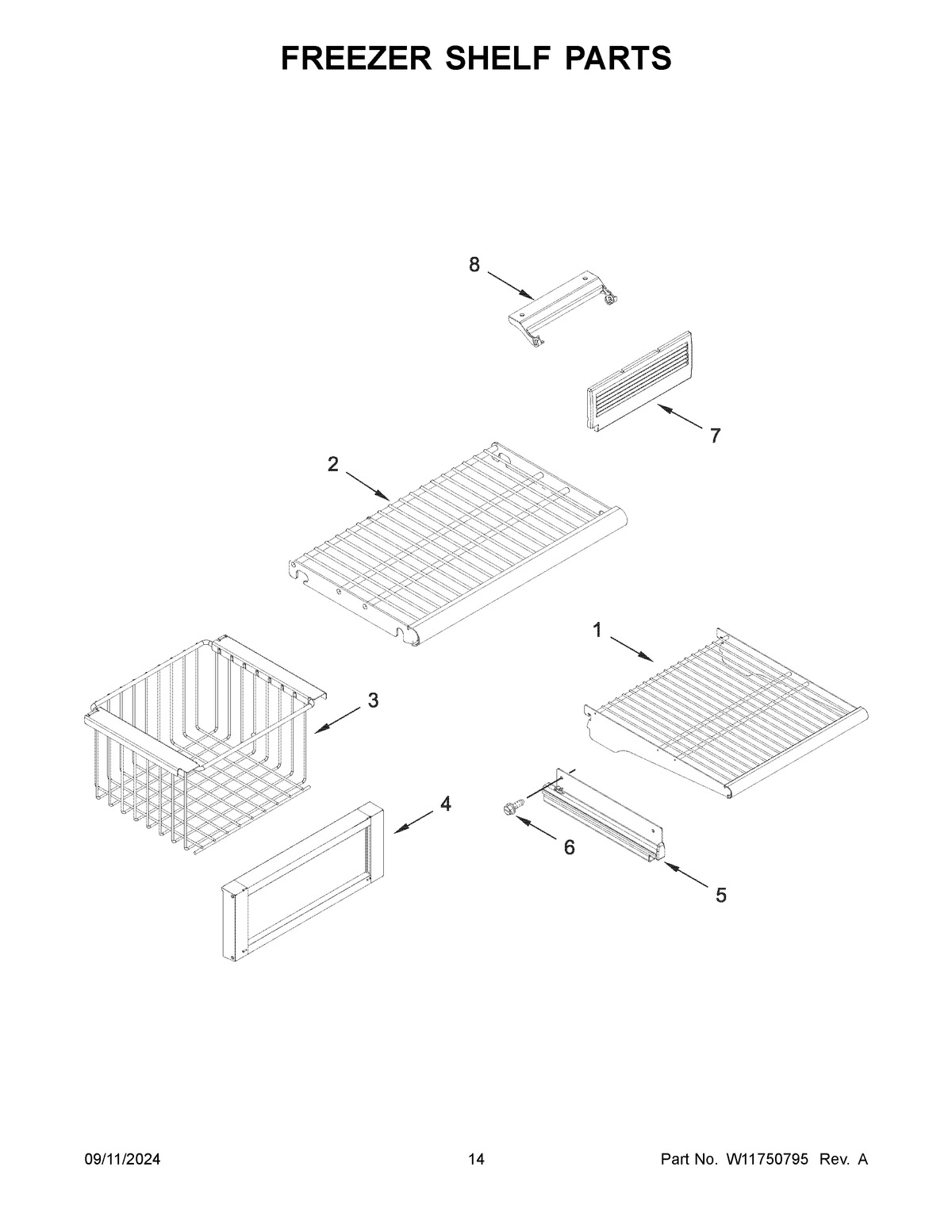 FREEZER SHELF PARTS

8

7

2

1

3

4

6

5

09/11/2024

14

Part No. W11750795 Rev. A